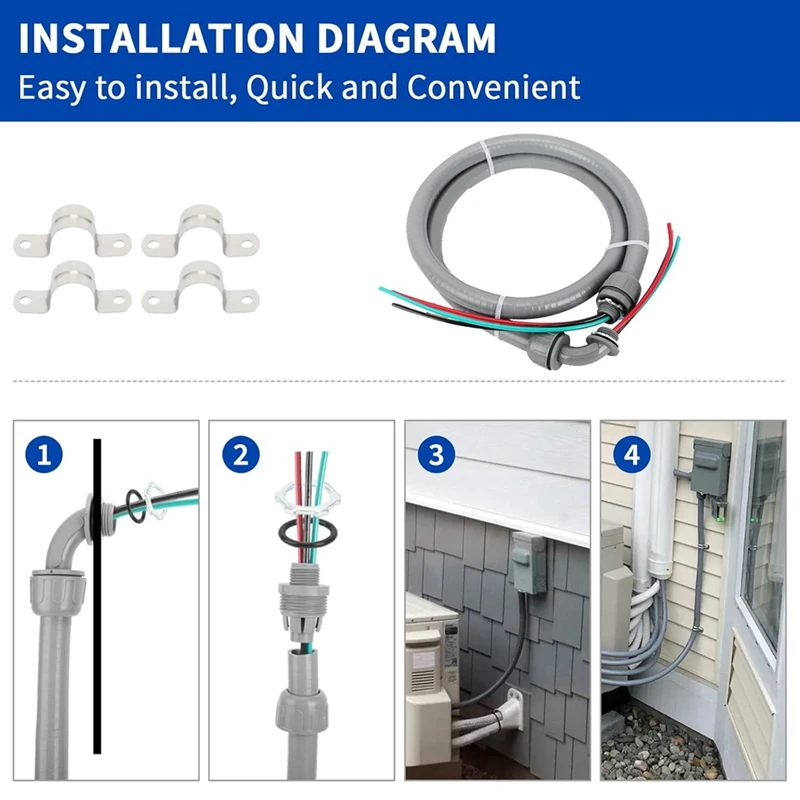 INSTALLATION DIAGRAM
Easy to install, Quick and Convenient

1

2

3

4