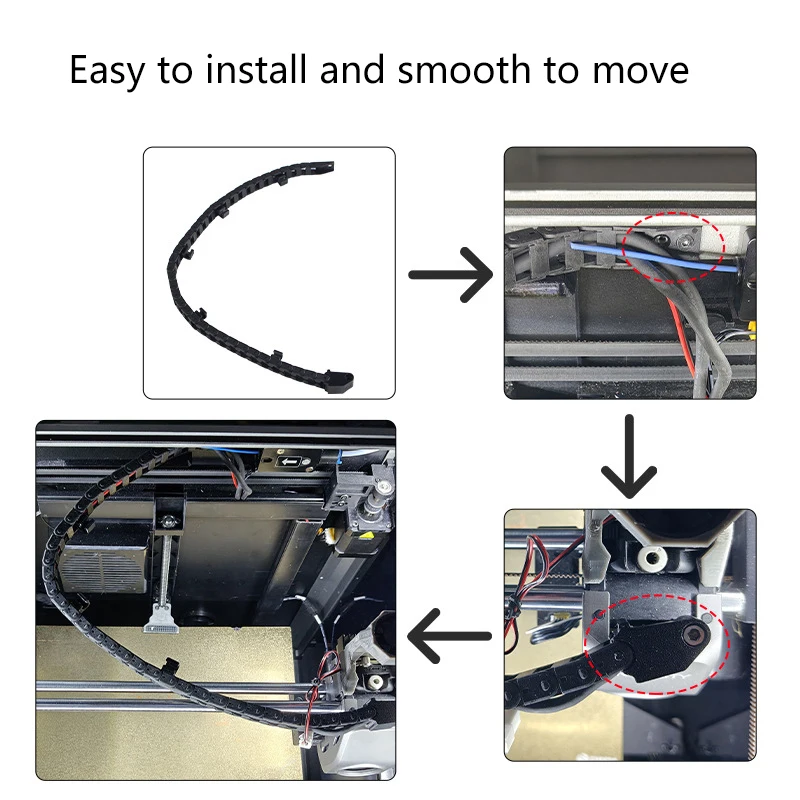 Easy to install and smooth to move