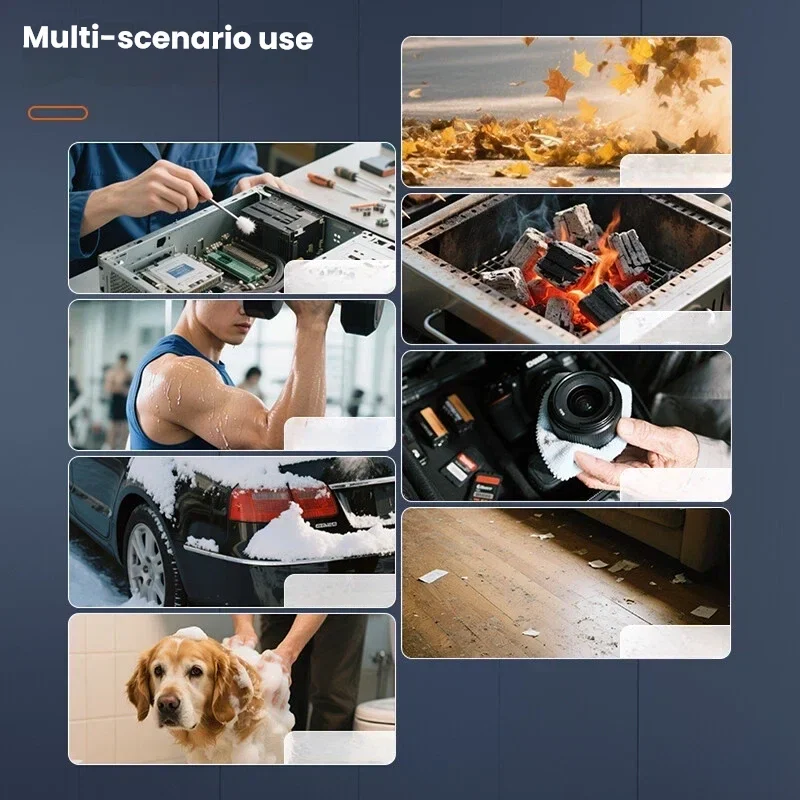 Multi-scenario use