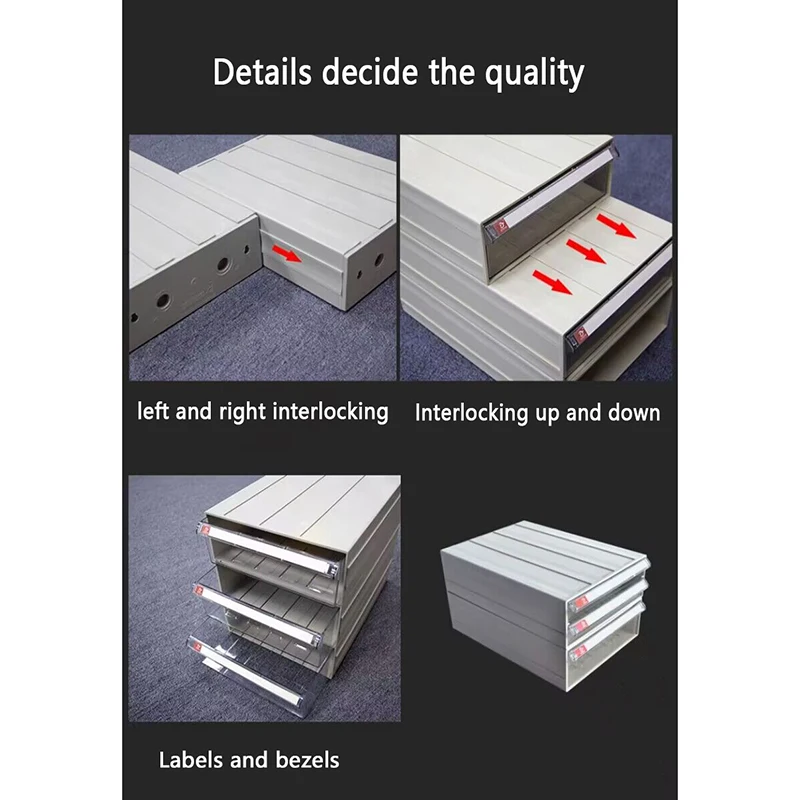 Details decide the quality

left and right interlocking

Interlocking up and down

Labels and bezels