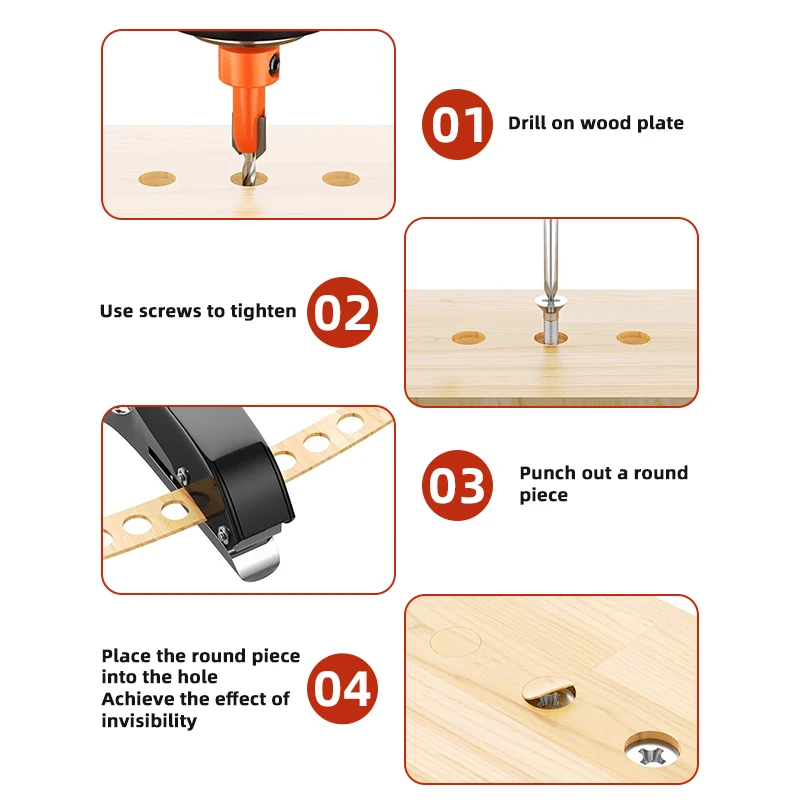 01
Drill on wood plate

Use screws to tighten
02

03
Punch out a round piece

Place the round piece into the hole
Achieve the effect of invisibility
04