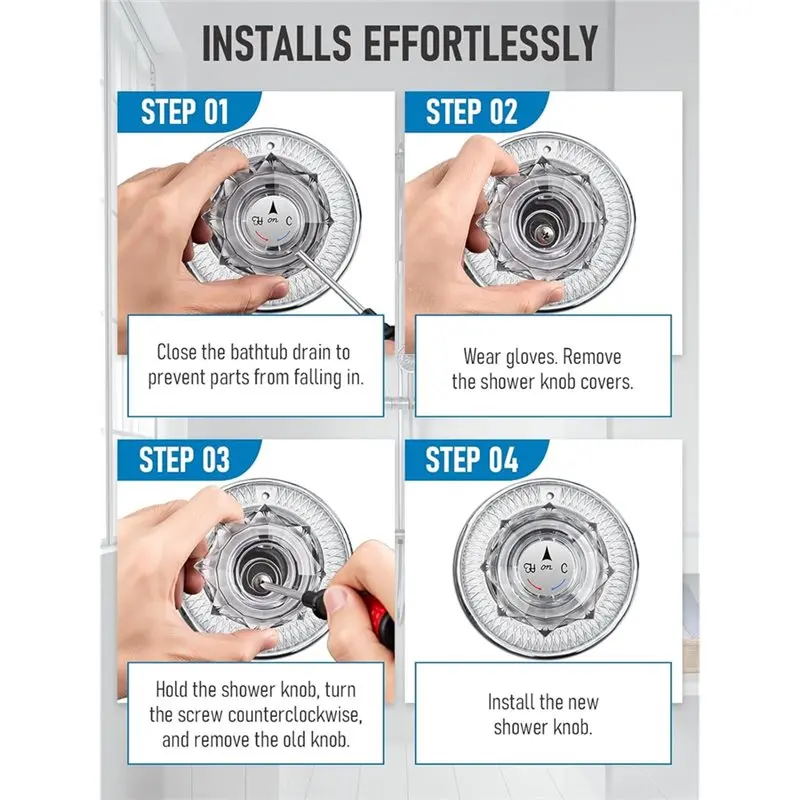 INSTALLS EFFORTLESSLY

STEP 01

H on C

Close the bathtub drain to prevent parts from falling in.

STEP 02

Wear gloves. Remove the shower knob covers.

STEP 03

Hold the shower knob, turn the screw counterclockwise, and remove the old knob.

STEP 04

H on C

Install the new shower knob.