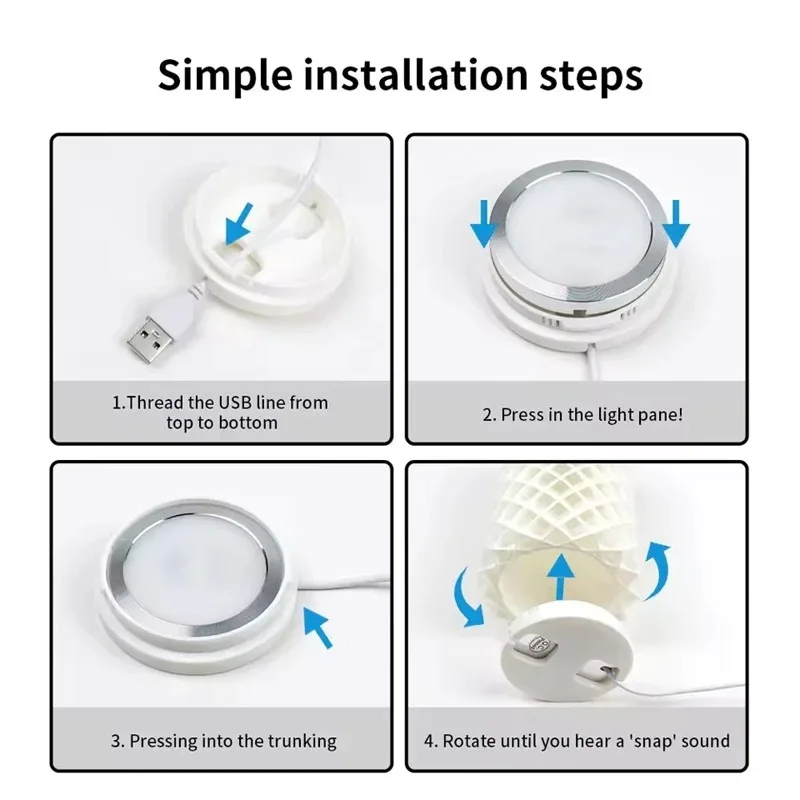 Simple installation steps

1.Thread the USB line from top to bottom

2. Press in the light pane!

3. Pressing into the trunking

4. Rotate until you hear a 'snap' sound