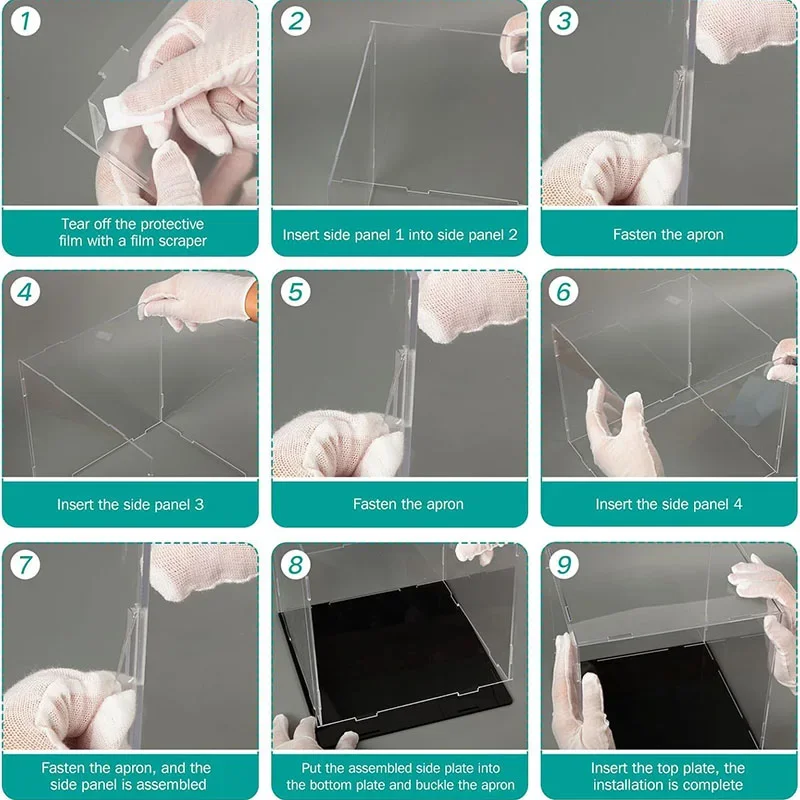 1
Tear off the protective film with a film scraper

2
Insert side panel 1 into side panel 2

3
Fasten the apron

4
Insert the side panel 3

5
Fasten the apron

6
Insert the side panel 4

7
Fasten the apron, and the side panel is assembled

8
Put the assembled side plate into the bottom plate and buckle the apron

9
Insert the top plate, the installation is complete