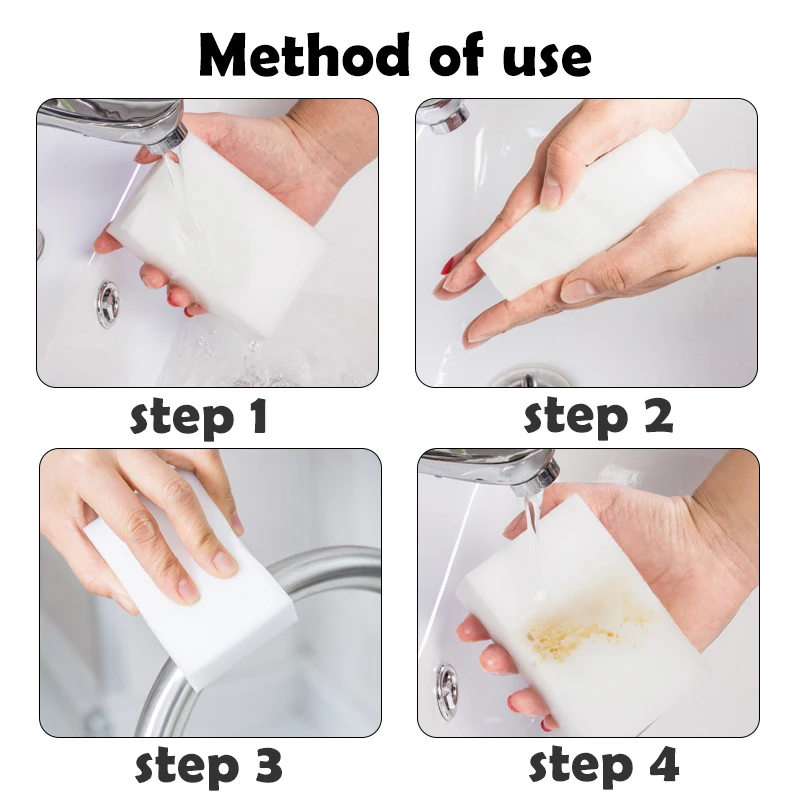 Method of use

step 1

step 2

step 3

step 4