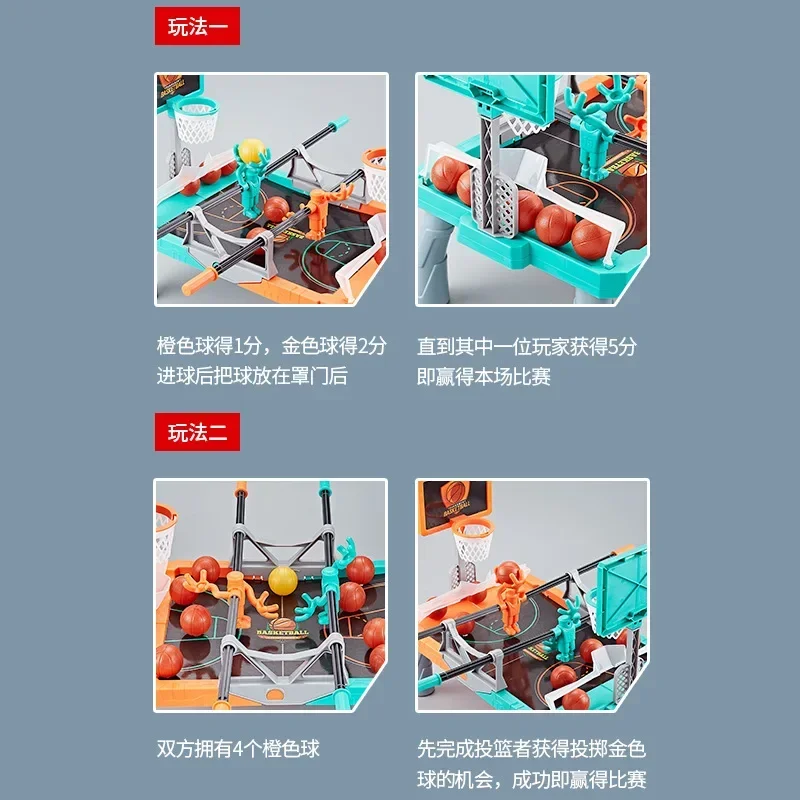 玩法一

BASKETBALL

橙色球得1分，金色球得2分
进球后把球放在罩门后

直到其中一位玩家获得5分
即赢得本场比赛

玩法二

BASKETBALL

BASKETBALL

双方拥有4个橙色球

先完成投篮者获得投掷金色球的机会，成功即赢得比赛