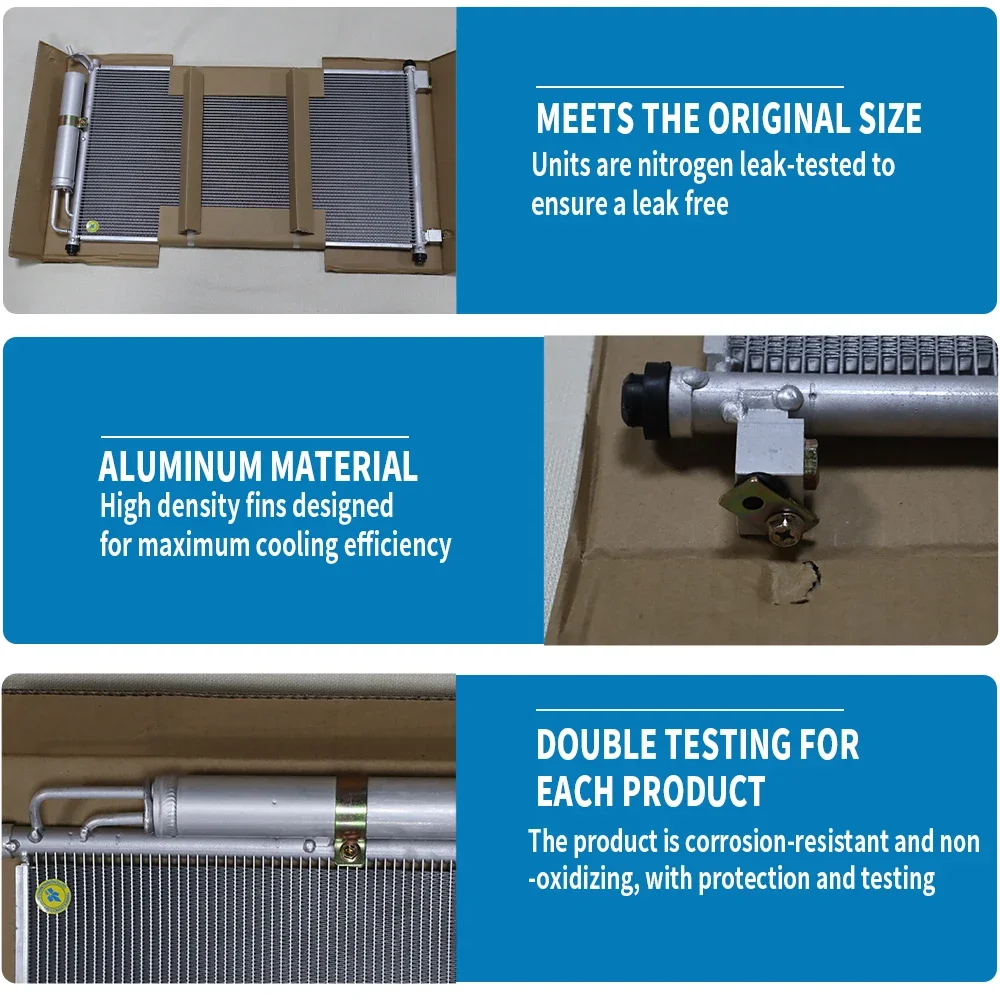 MEETS THE ORIGINAL SIZE
Units are nitrogen leak-tested to ensure a leak free

ALUMINUM MATERIAL
High density fins designed for maximum cooling efficiency

DOUBLE TESTING FOR EACH PRODUCT
The product is corrosion-resistant and non -oxidizing, with protection and testing