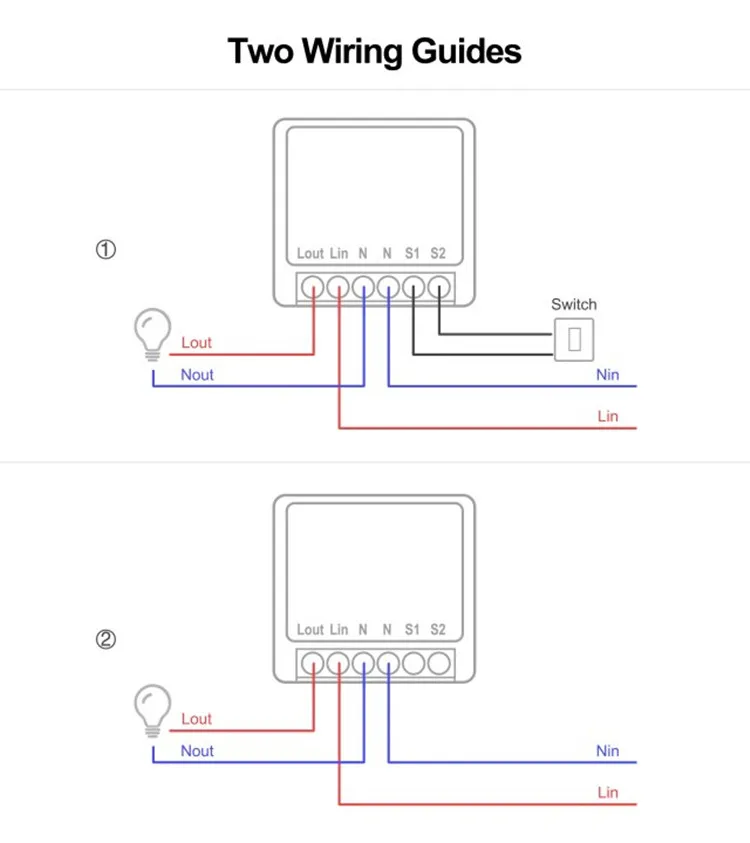 Two Wiring Guides

①

Lout Lin N N S1 S2

Switch

Lout

Nout

Nin

Lin

②

Lout Lin N N S1 S2

Lout

Nout

Nin

Lin