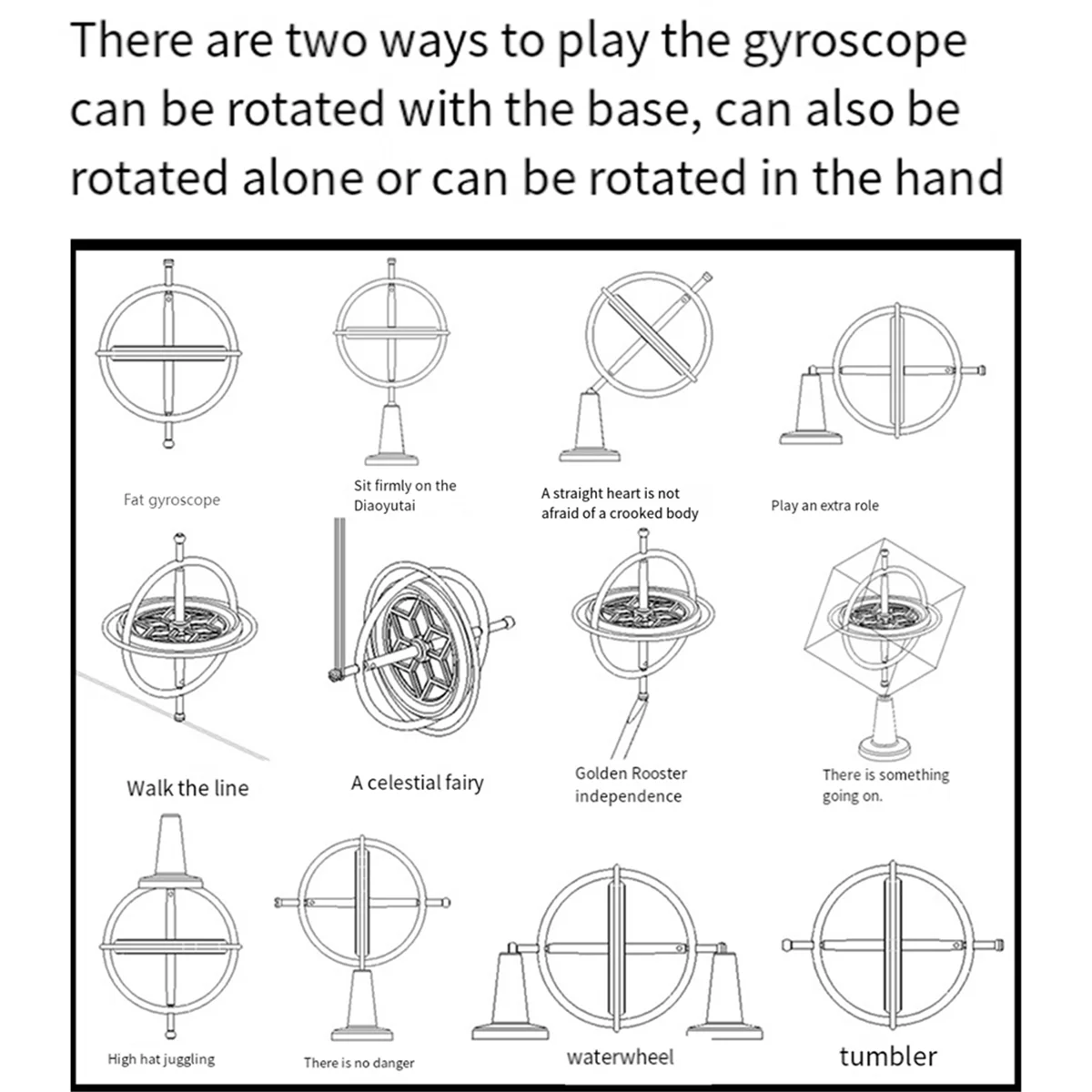 There are two ways to play the gyroscope can be rotated with the base, can also be rotated alone or can be rotated in the hand

Fat gyroscope

Sit firmly on the Diaoyutai

A straight heart is not afraid of a crooked body

Play an extra role

Walk the line

A celestial fairy

Golden Rooster independence

There is something going on.

High hat juggling

There is no danger

waterwheel

tumbler