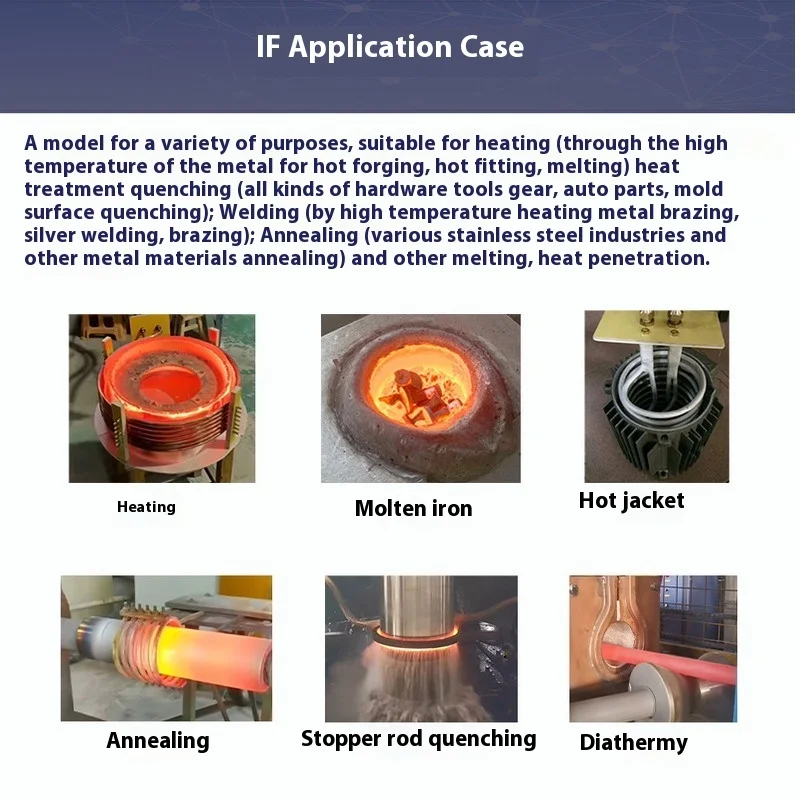 IF Application Case

A model for a variety of purposes, suitable for heating (through the high temperature of the metal for hot forging, hot fitting, melting) heat treatment quenching (all kinds of hardware tools gear, auto parts, mold surface quenching); Welding (by high temperature heating metal brazing, silver welding, brazing); Annealing (various stainless steel industries and other metal materials annealing) and other melting, heat penetration.

Heating

Molten iron

Hot jacket

Annealing

Stopper rod quenching

Diathermy