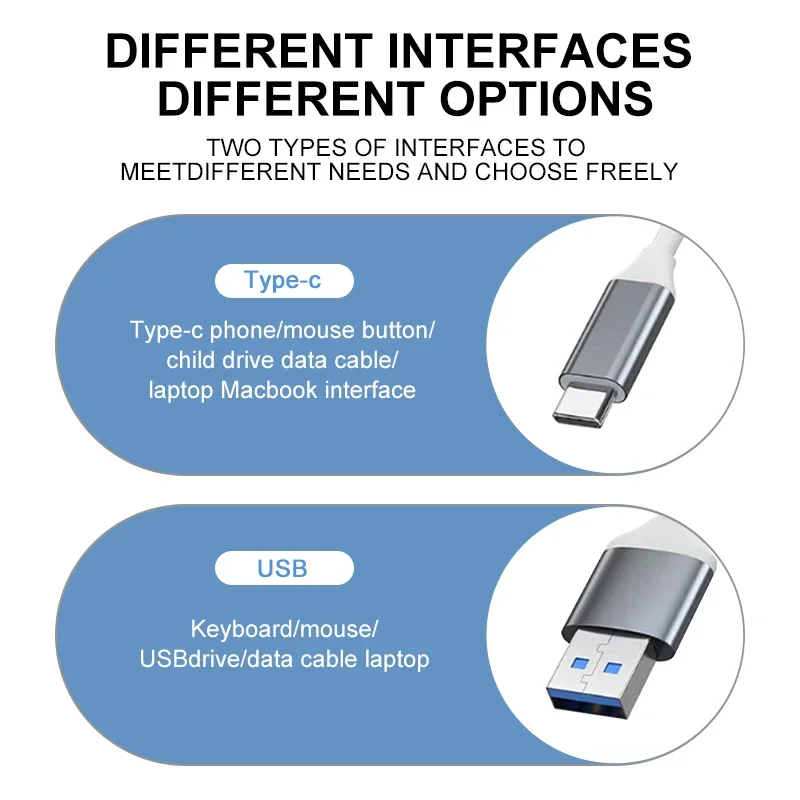 DIFFERENT INTERFACES
DIFFERENT OPTIONS

TWO TYPES OF INTERFACES TO MEETDIFFERENT NEEDS AND CHOOSE FREELY

Type-c

Type-c phone/mouse button/ child drive data cable/ laptop Macbook interface

USB

Keyboard/mouse/ USBdrive/data cable laptop