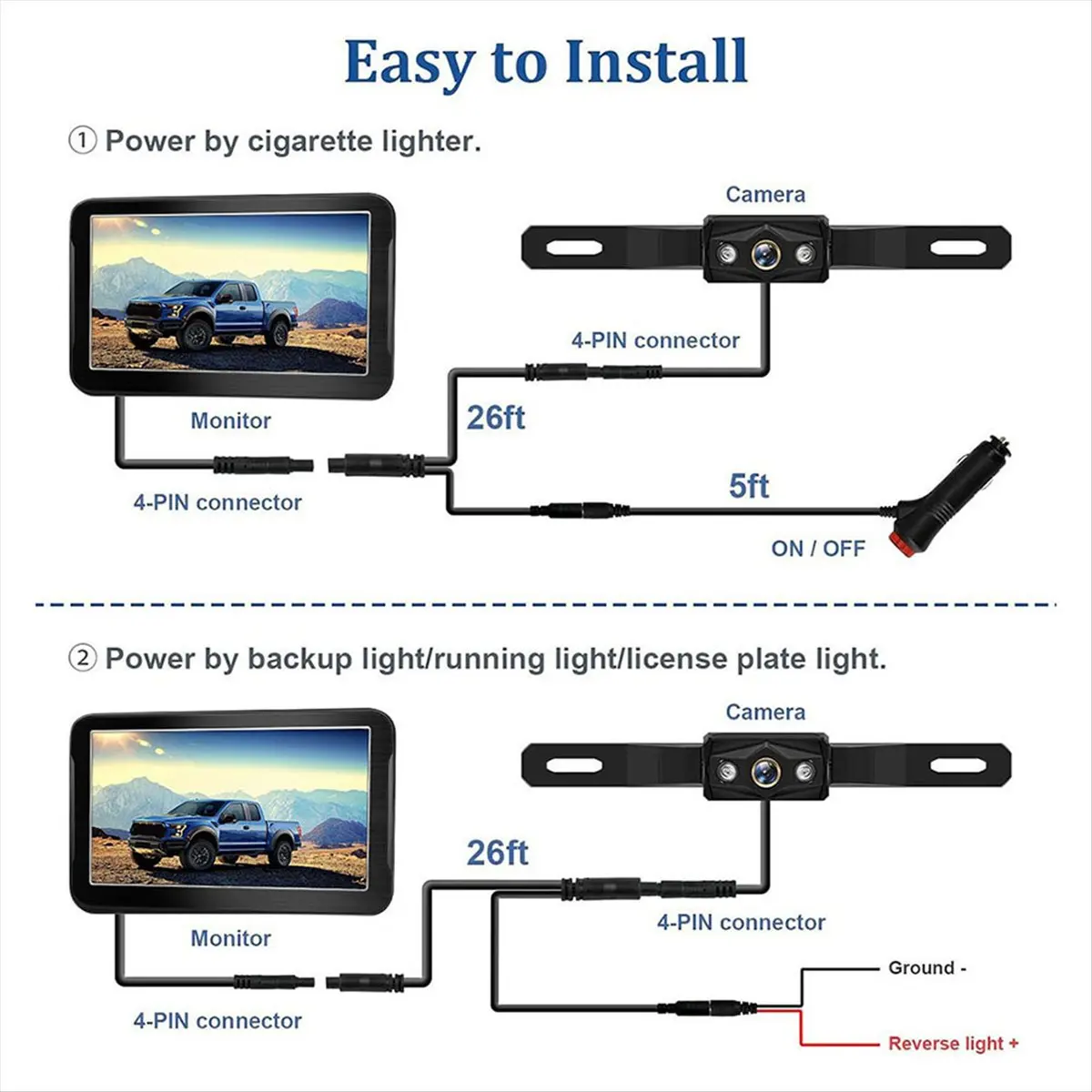 Easy to Install

① Power by cigarette lighter.

Camera

4-PIN connector

Monitor

26ft

4-PIN connector

5ft

ON / OFF

② Power by backup light/running light/license plate light.

Camera

26ft

Monitor

4-PIN connector

4-PIN connector

Ground -

Reverse light +