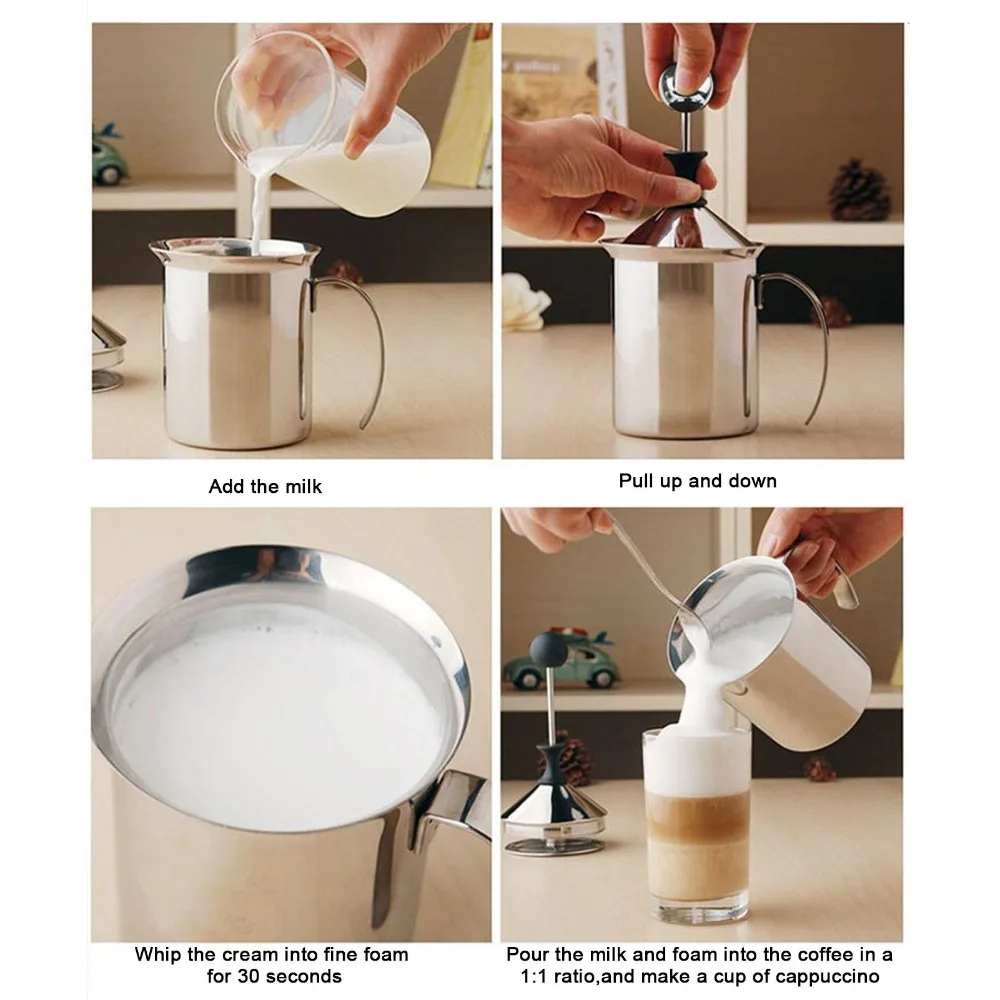 Add the milk

Pull up and down

Whip the cream into fine foam for 30 seconds

Pour the milk and foam into the coffee in a 1:1 ratio,and make a cup of cappuccino