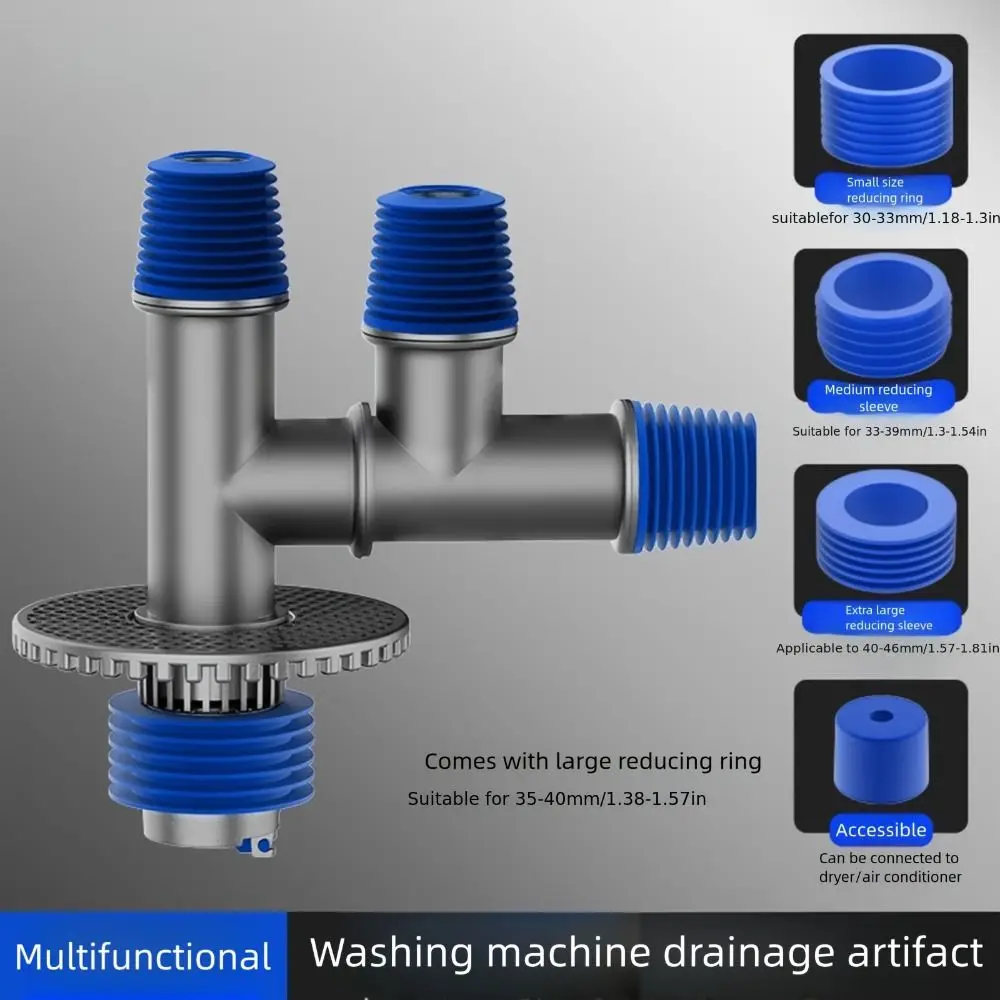 Small size reducing ring
suitablefor 30-33mm/1.18-1.3in

Medium reducing sleeve
Suitable for 33-39mm/1.3-1.54in

Extra large reducing sleeve
Applicable to 40-46mm/1.57-1.81in

Accessible
Can be connected to dryer/air conditioner

Comes with large reducing ring
Suitable for 35-40mm/1.38-1.57in

Multifunctional
Washing machine drainage artifact