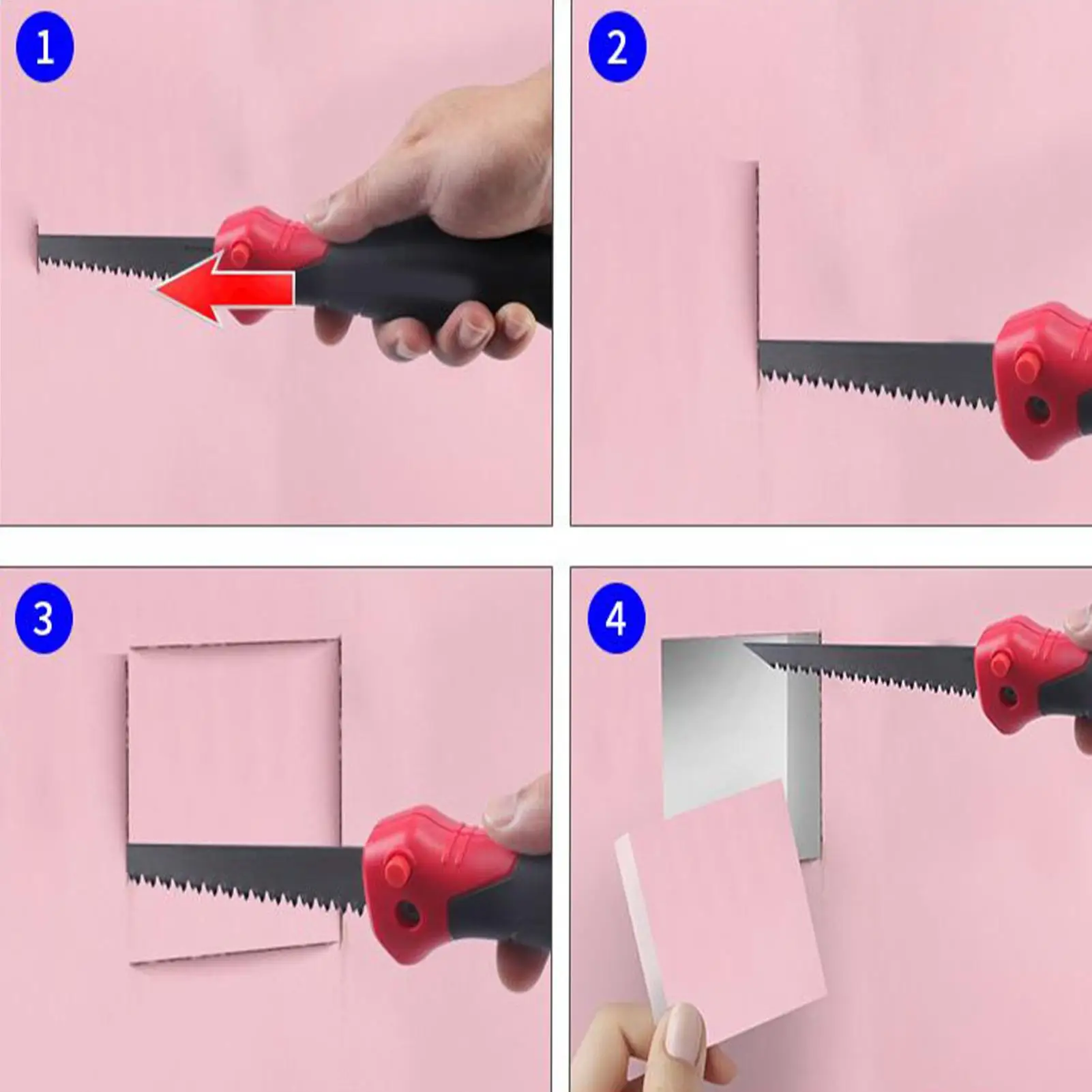 1

2

3

4