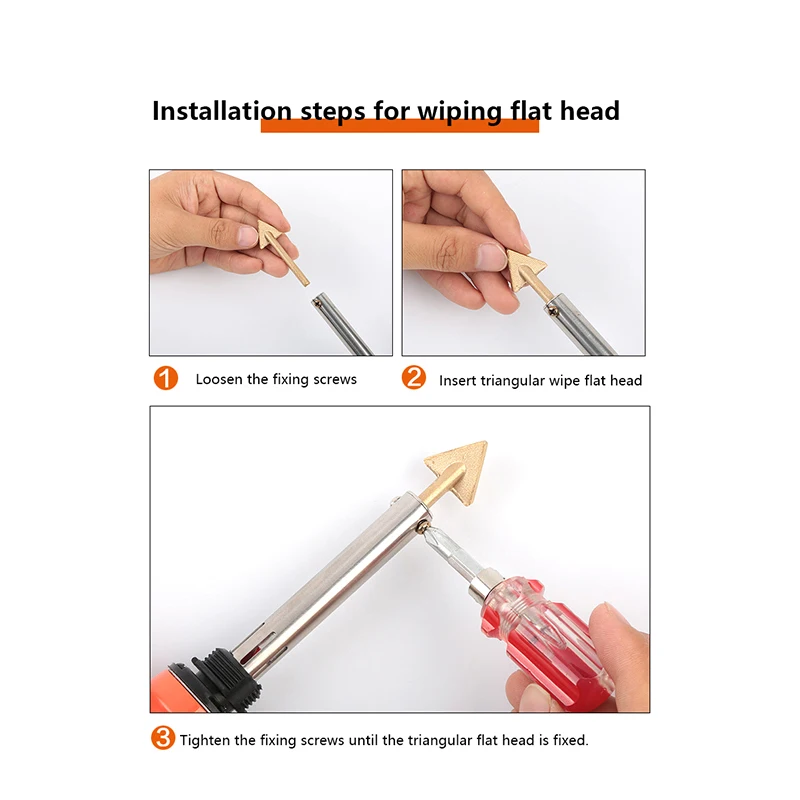 Installation steps for wiping flat head

1 Loosen the fixing screws

2 Insert triangular wipe flat head

3 Tighten the fixing screws until the triangular flat head is fixed.