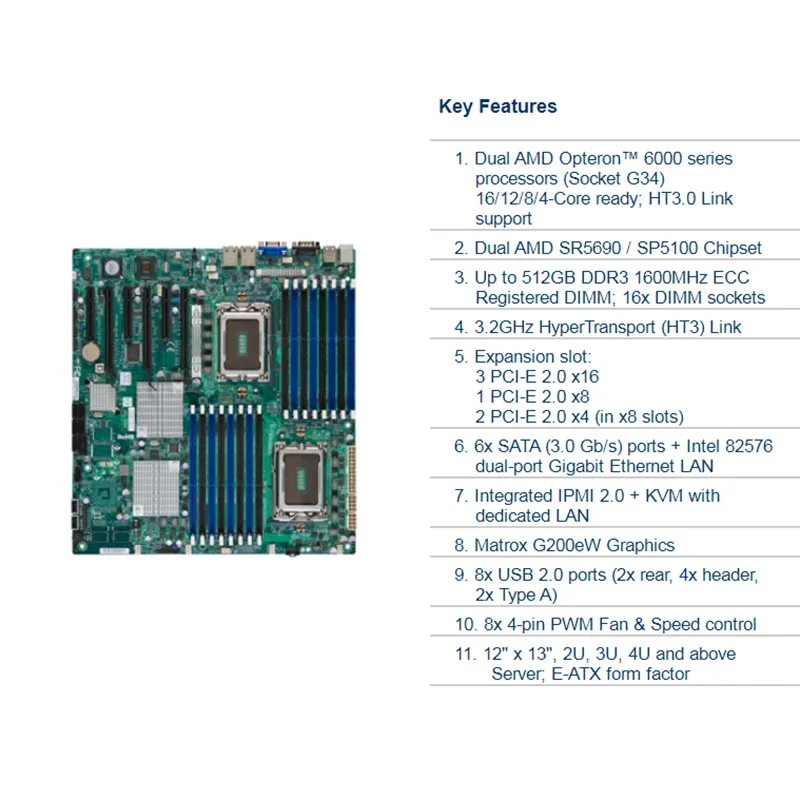 Key Features

1. Dual AMD Opteron™ 6000 series processors (Socket G34) 16/12/8/4-Core ready; HT3.0 Link support

2. Dual AMD SR5690 / SP5100 Chipset

3. Up to 512GB DDR3 1600MHz ECC Registered DIMM; 16x DIMM sockets

4. 3.2GHz HyperTransport (HT3) Link

5. Expansion slot:
3 PCI-E 2.0 x16
1 PCI-E 2.0 x8
2 PCI-E 2.0 x4 (in x8 slots)

6. 6x SATA (3.0 Gb/s) ports + Intel 82576 dual-port Gigabit Ethernet LAN

7. Integrated IPMI 2.0 + KVM with dedicated LAN

8. Matrox G200eW Graphics

9. 8x USB 2.0 ports (2x rear, 4x header, 2x Type A)

10. 8x 4-pin PWM Fan & Speed control

11. 12" x 13", 2U, 3U, 4U and above Server; E-ATX form factor