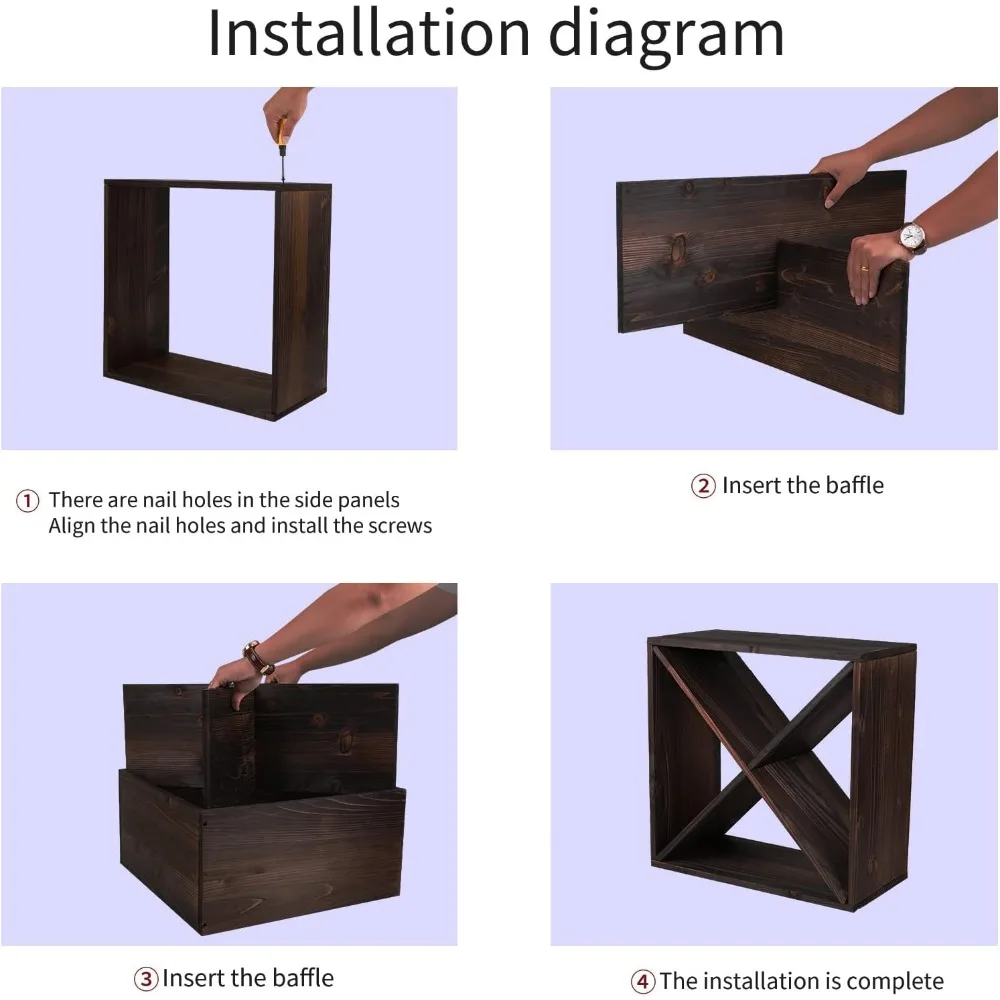 Installation diagram

① There are nail holes in the side panels
Align the nail holes and install the screws

② Insert the baffle

③ Insert the baffle

④ The installation is complete