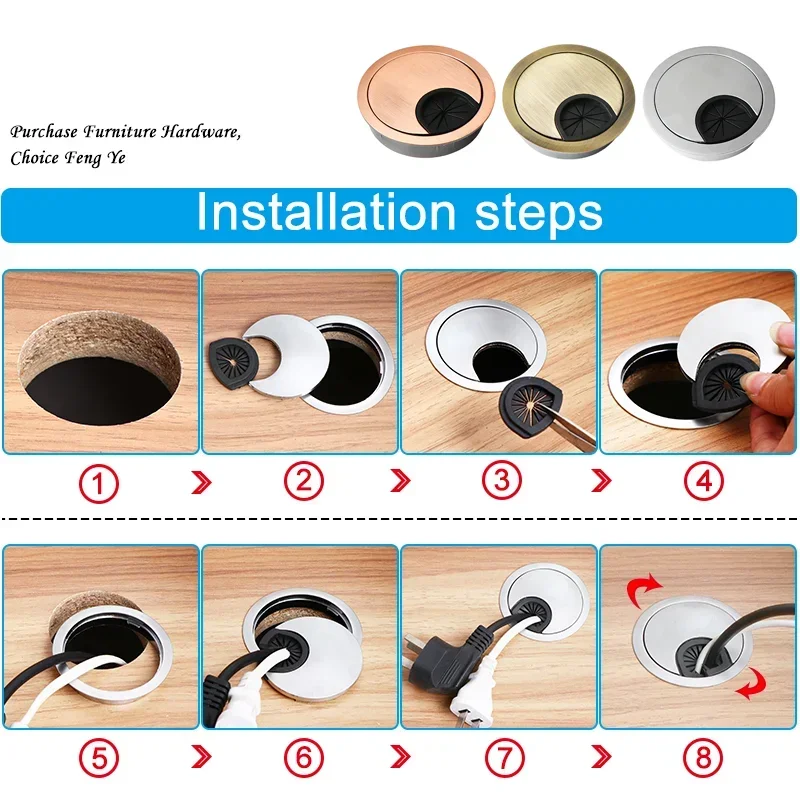 Purchase Furniture Hardware,
Choice Feng Ye

Installation steps

①
②
③
④

⑤
⑥
⑦
⑧