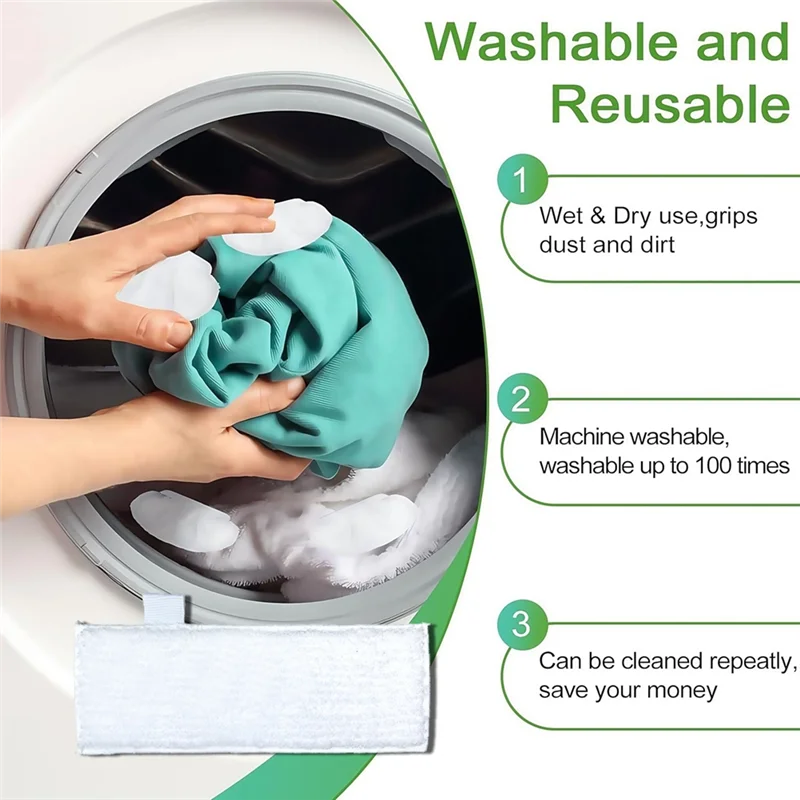 Washable and Reusable

1
Wet & Dry use,grips dust and dirt

2
Machine washable, washable up to 100 times

3
Can be cleaned repeatly, save your money