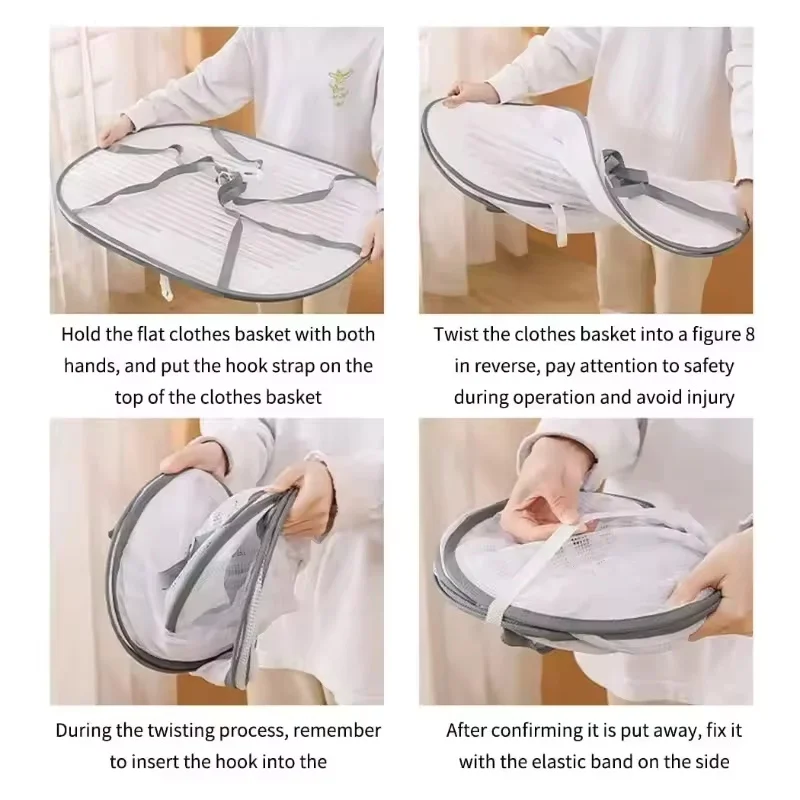 Hold the flat clothes basket with both hands, and put the hook strap on the top of the clothes basket

Twist the clothes basket into a figure 8 in reverse, pay attention to safety during operation and avoid injury

During the twisting process, remember to insert the hook into the

After confirming it is put away, fix it with the elastic band on the side