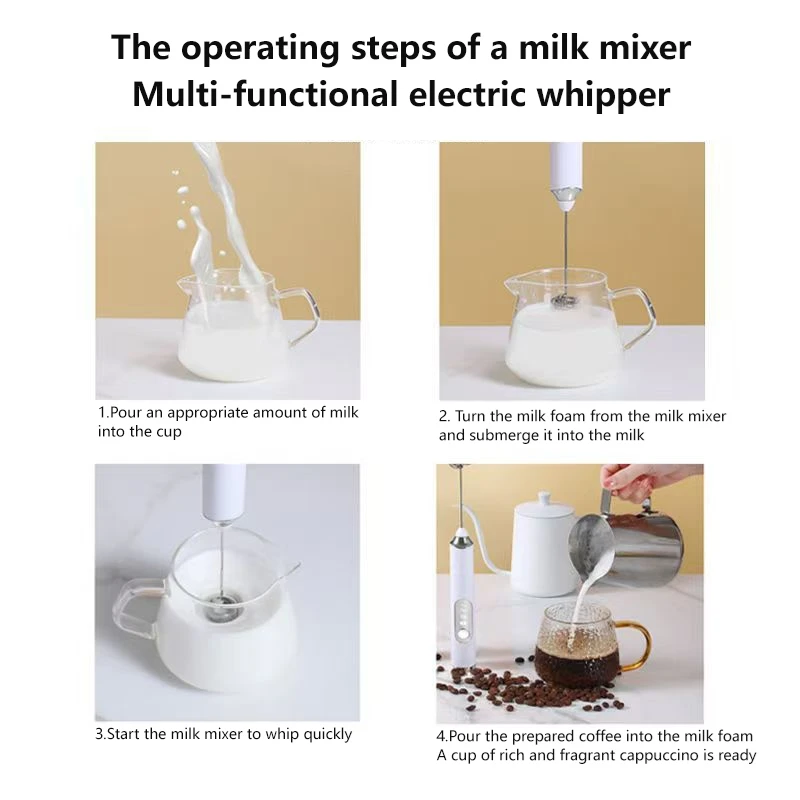 The operating steps of a milk mixer
Multi-functional electric whipper

1.Pour an appropriate amount of milk into the cup

2. Turn the milk foam from the milk mixer and submerge it into the milk

3.Start the milk mixer to whip quickly

4.Pour the prepared coffee into the milk foam
A cup of rich and fragrant cappuccino is ready