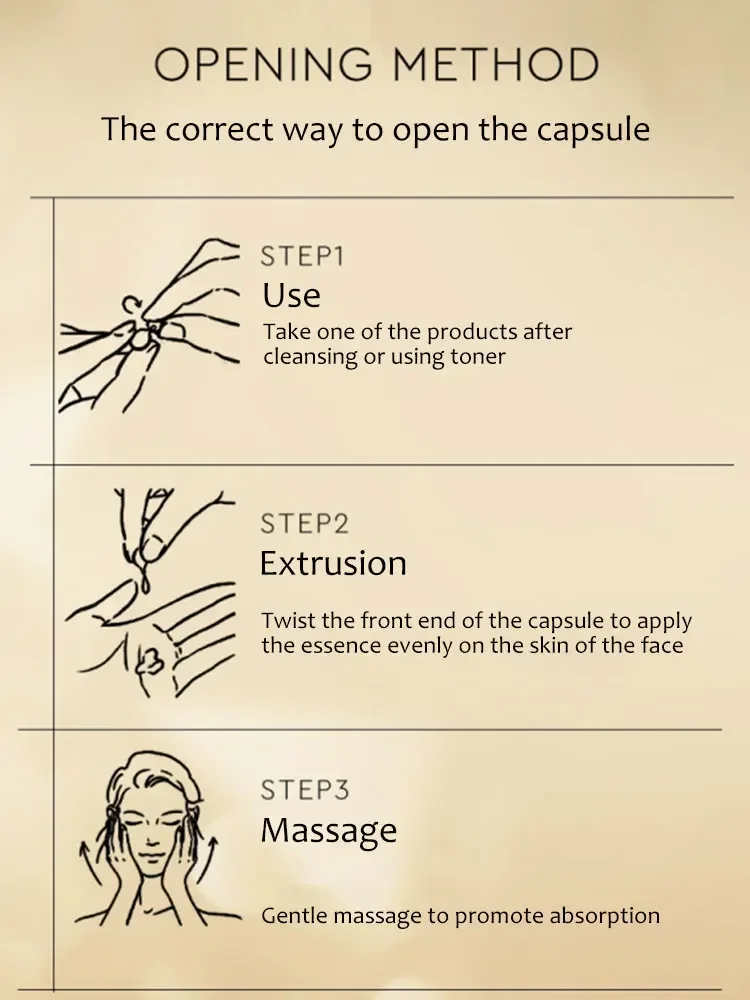 OPENING METHOD

The correct way to open the capsule

STEP1
Use
Take one of the products after cleansing or using toner

STEP2
Extrusion
Twist the front end of the capsule to apply the essence evenly on the skin of the face

STEP3
Massage
Gentle massage to promote absorption