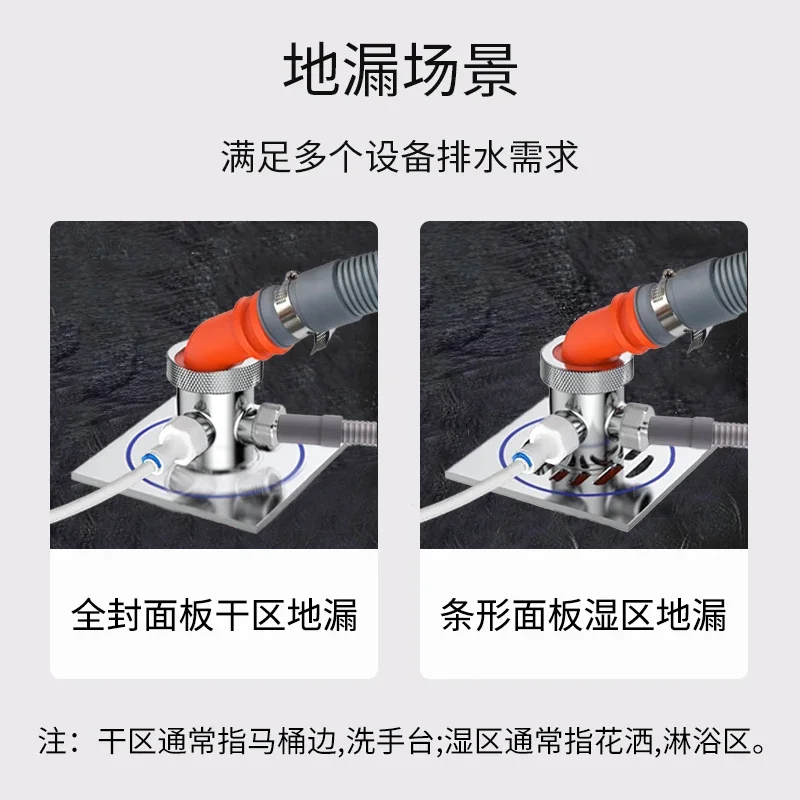 地漏场景

满足多个设备排水需求

全封面板干区地漏

条形面板湿区地漏

注：干区通常指马桶边,洗手台;湿区通常指花洒,淋浴区。