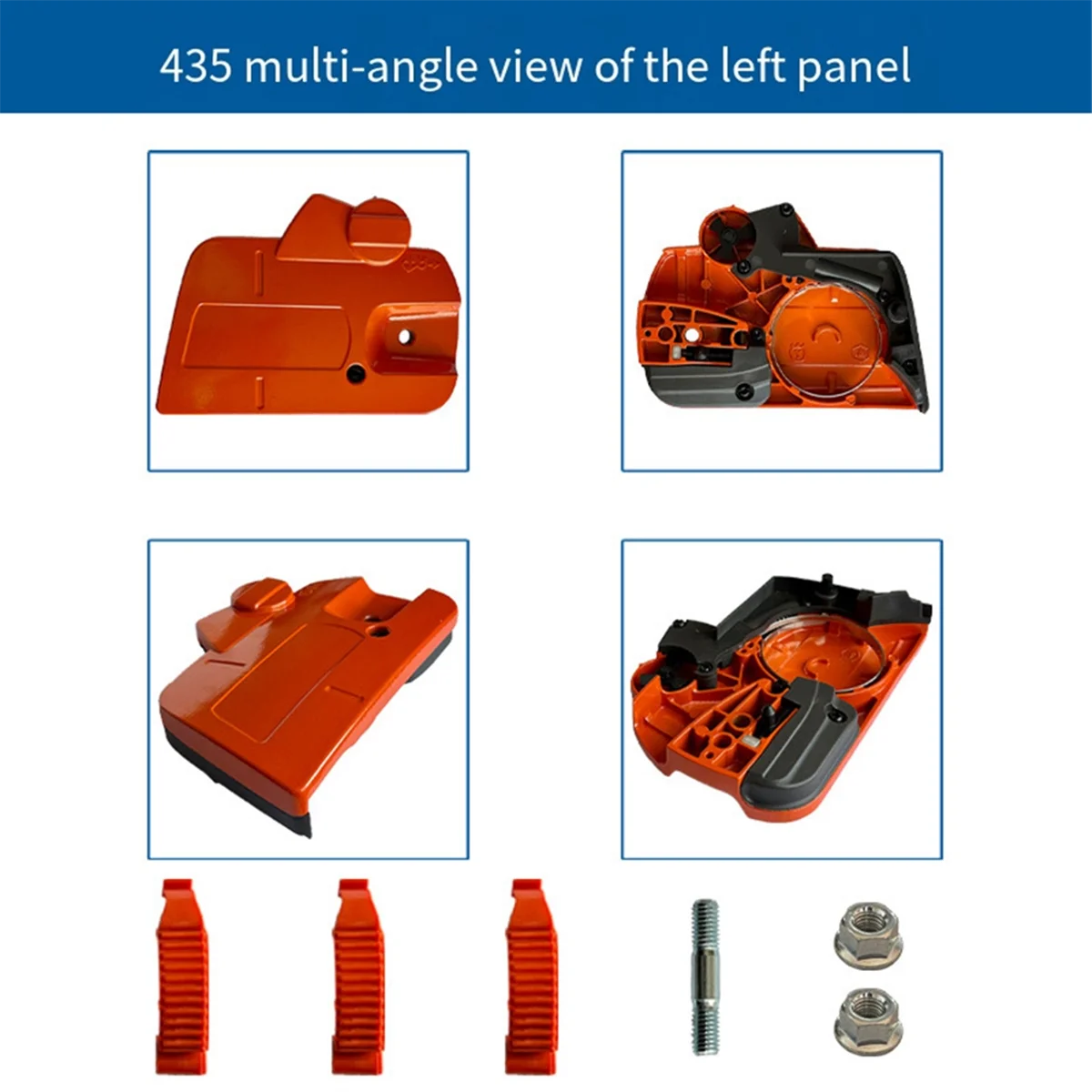 435 multi-angle view of the left panel