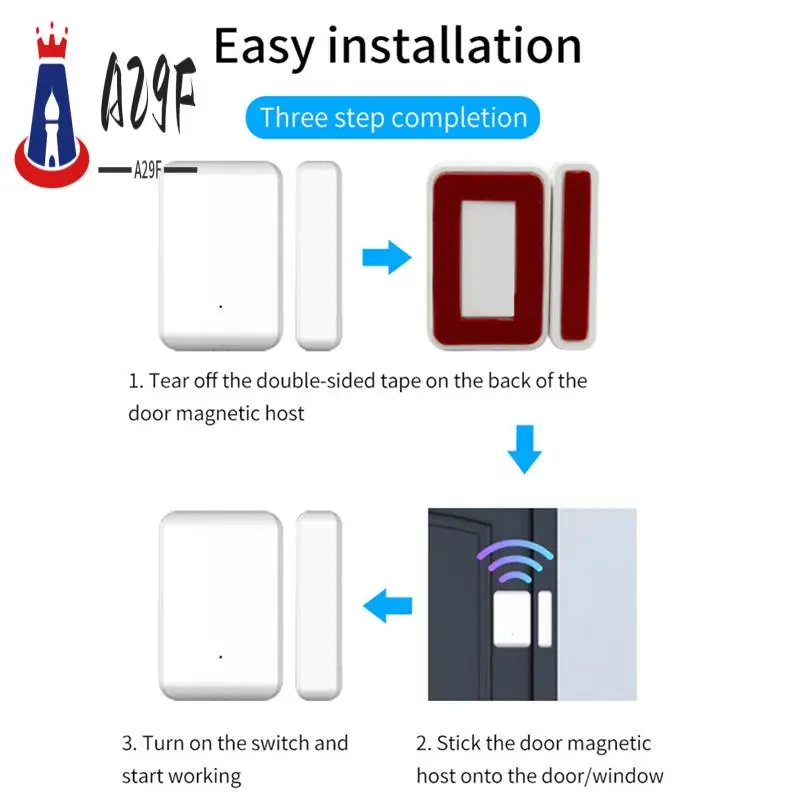 A29F
A29F

Easy installation

Three step completion

1. Tear off the double-sided tape on the back of the door magnetic host

3. Turn on the switch and start working

2. Stick the door magnetic host onto the door/window