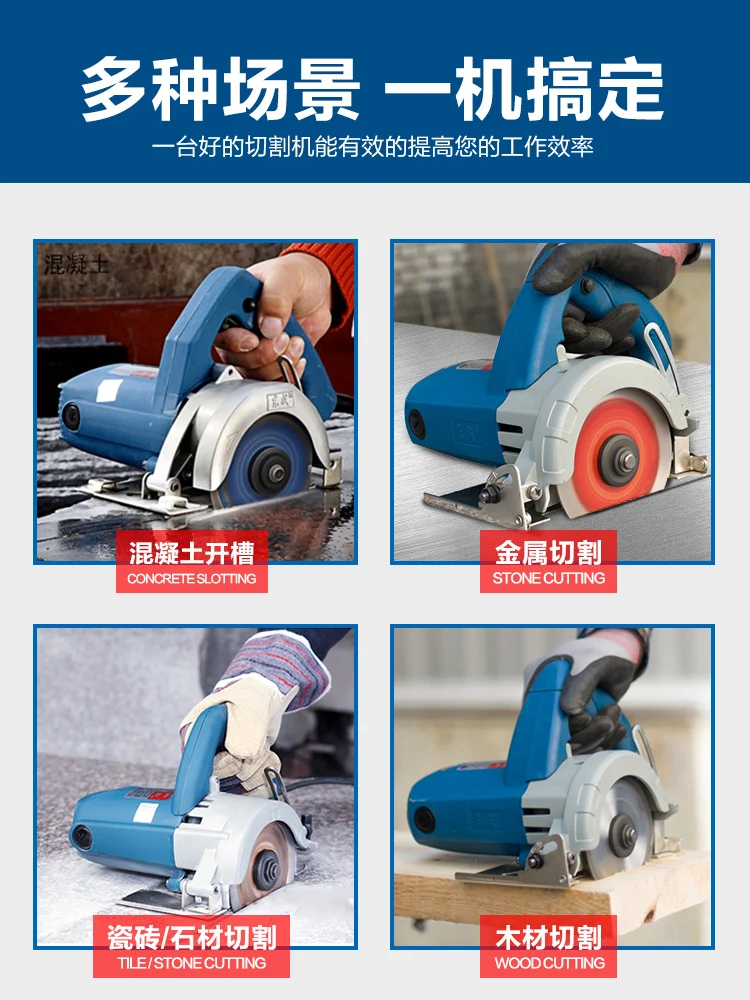 多种场景 一机搞定

一台好的切割机能有效的提高您的工作效率

混凝土

混凝土开槽
CONCRETE SLOTTING

金属切割
STONE CUTTING

瓷砖/石材切割
TILE / STONE CUTTING

木材切割
WOOD CUTTING