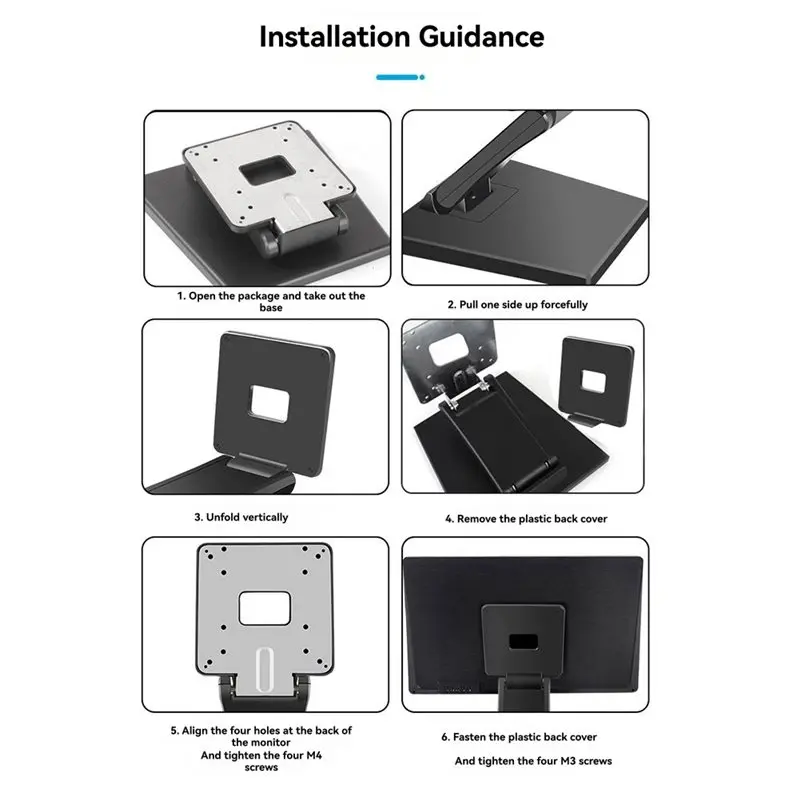 Installation Guidance

1. Open the package and take out the base

2. Pull one side up forcefully

3. Unfold vertically

4. Remove the plastic back cover

5. Align the four holes at the back of the monitor
And tighten the four M4 screws

6. Fasten the plastic back cover
And tighten the four M3 screws