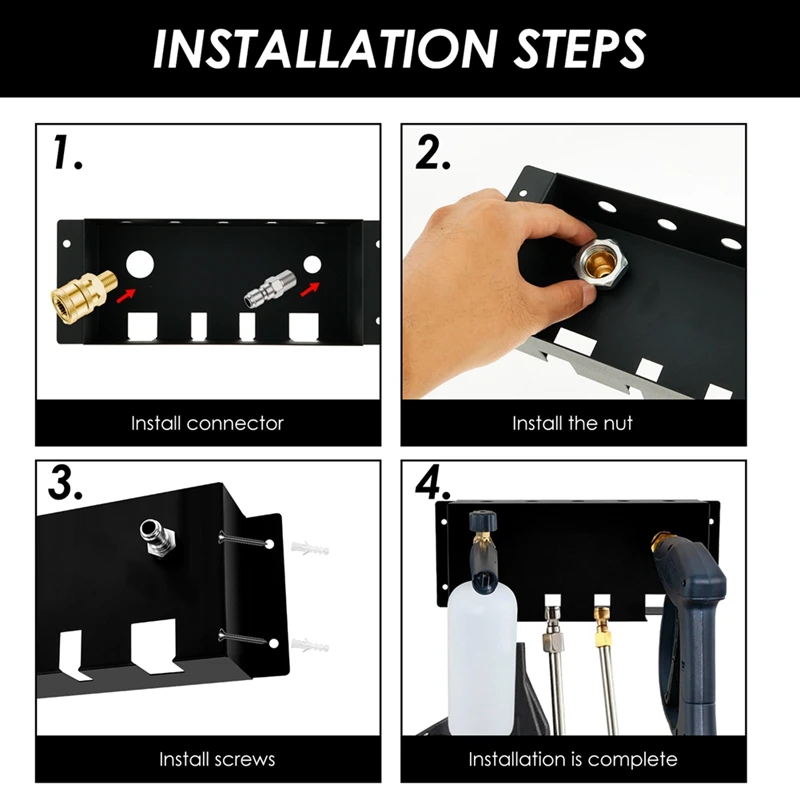 INSTALLATION STEPS

1.

Install connector

2.

Install the nut

3.

Install screws

4.

Installation is complete