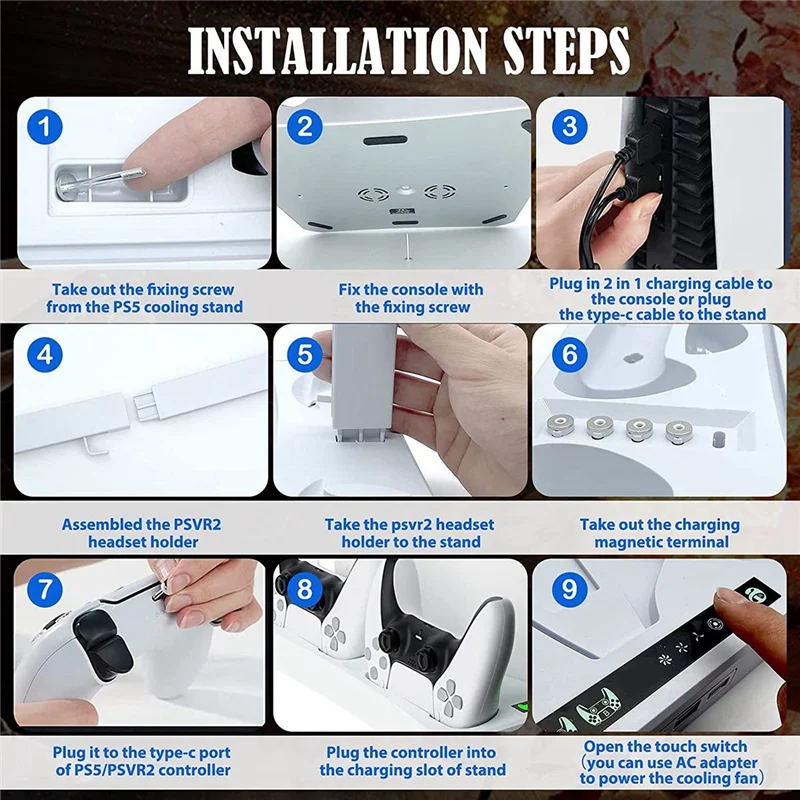 INSTALLATION STEPS

1

Take out the fixing screw from the PS5 cooling stand

2

Fix the console with the fixing screw

3

Plug in 2 in 1 charging cable to the console or plug the type-c cable to the stand

4

Assembled the PSVR2 headset holder

5

Take the psvr2 headset holder to the stand

6

Take out the charging magnetic terminal

7

Plug it to the type-c port of PS5/PSVR2 controller

8

Plug the controller into the charging slot of stand

9

Open the touch switch (you can use AC adapter to power the cooling fan)