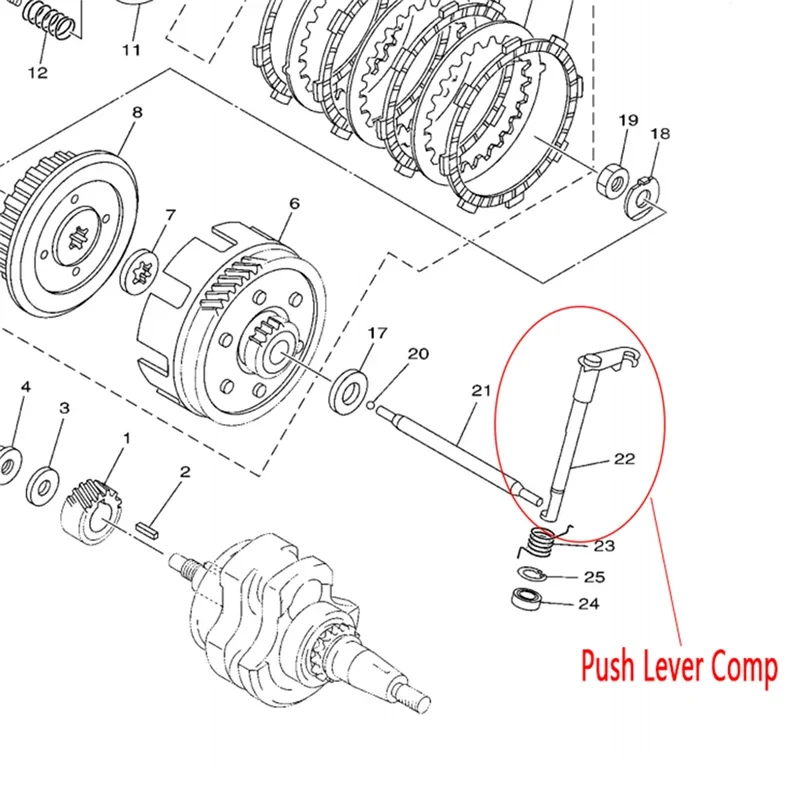 12
11
8
19
18
7
6
17
20
21
22
4
3
1
2
23
25
24
Push Lever Comp