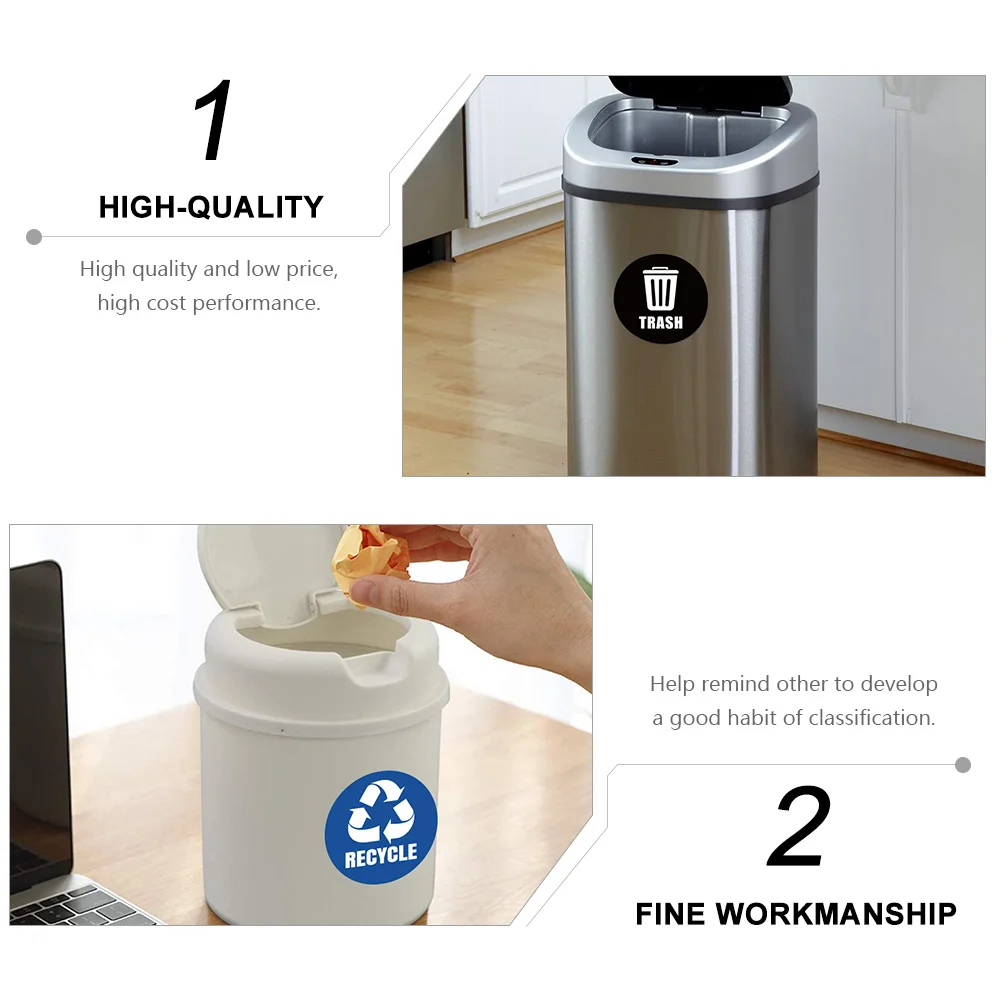 1

HIGH-QUALITY

High quality and low price, high cost performance.

TRASH

RECYCLE

Help remind other to develop a good habit of classification.

2

FINE WORKMANSHIP