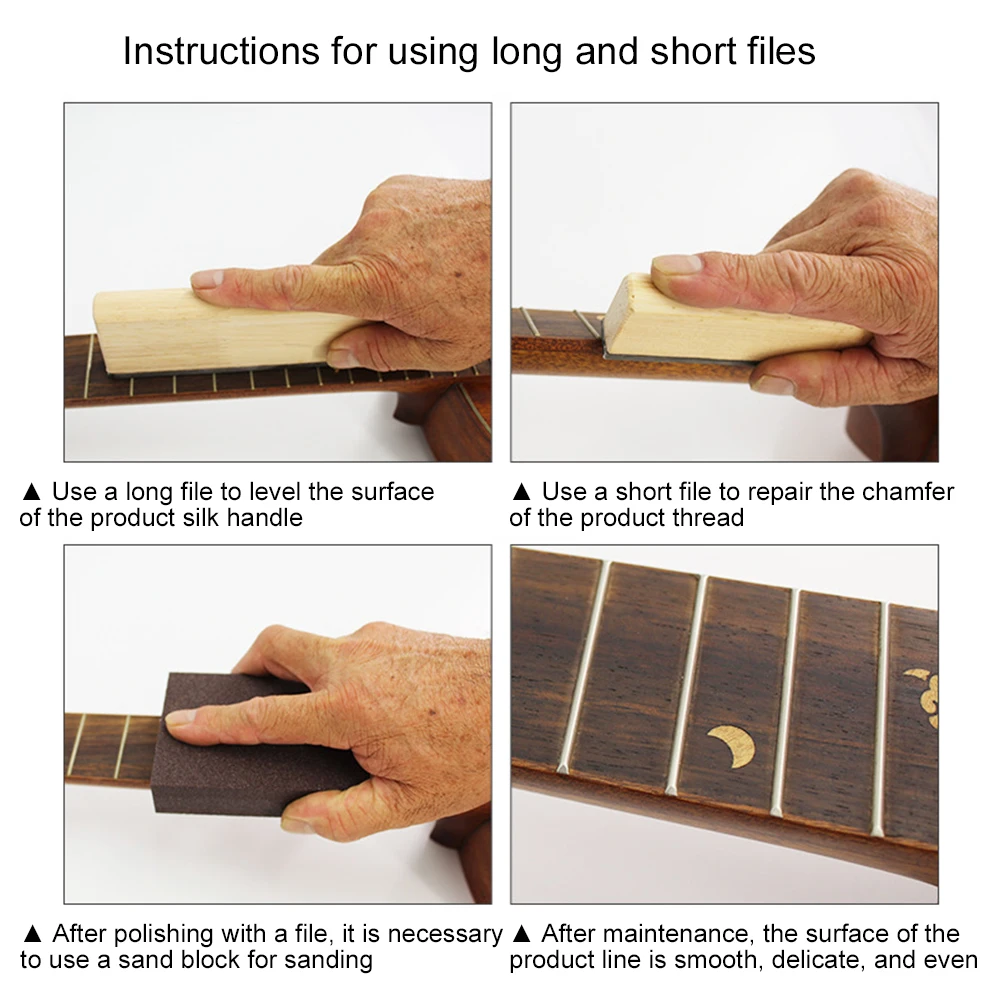 Instructions for using long and short files

▲ Use a long file to level the surface of the product silk handle

▲ Use a short file to repair the chamfer of the product thread

▲ After polishing with a file, it is necessary to use a sand block for sanding

▲ After maintenance, the surface of the product line is smooth, delicate, and even