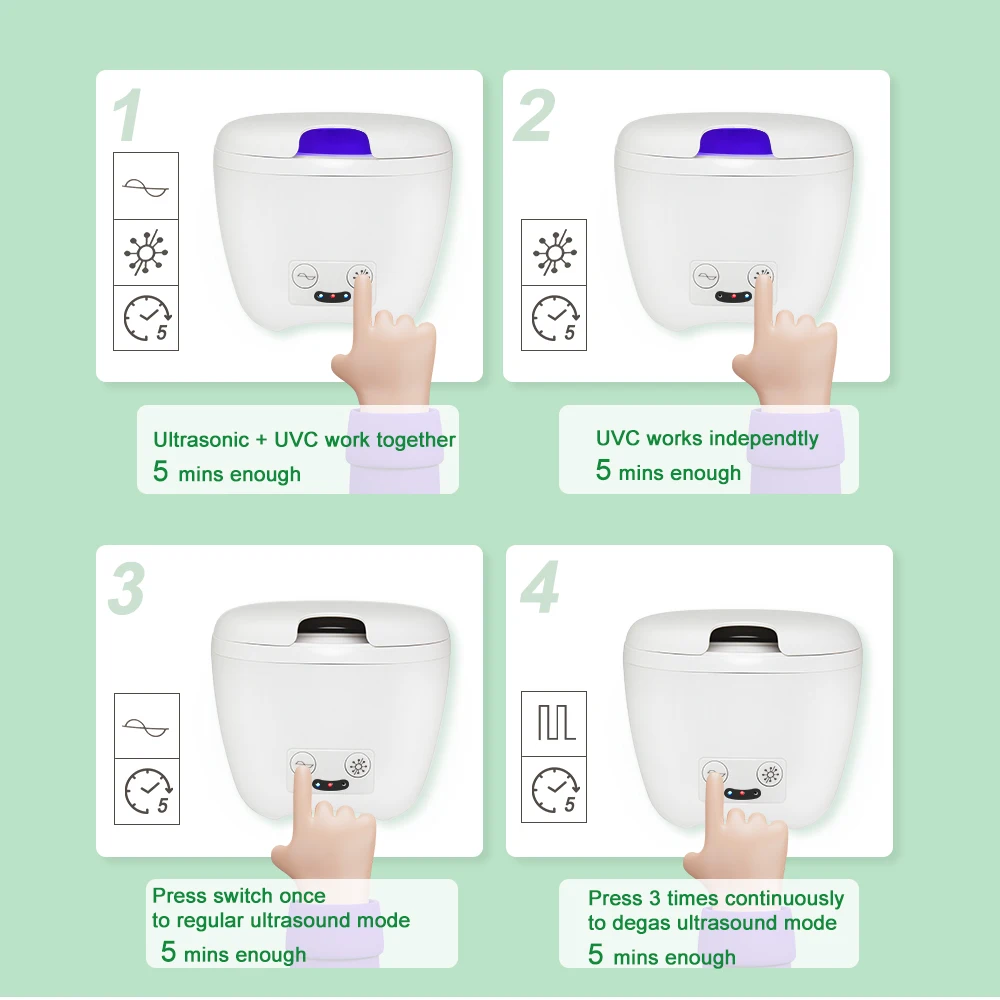 1

5

Ultrasonic + UVC work together
5 mins enough

2

5

UVC works independtly
5 mins enough

3

5

Press switch once
to regular ultrasound mode
5 mins enough

4

5

Press 3 times continuously
to degas ultrasound mode
5 mins enough