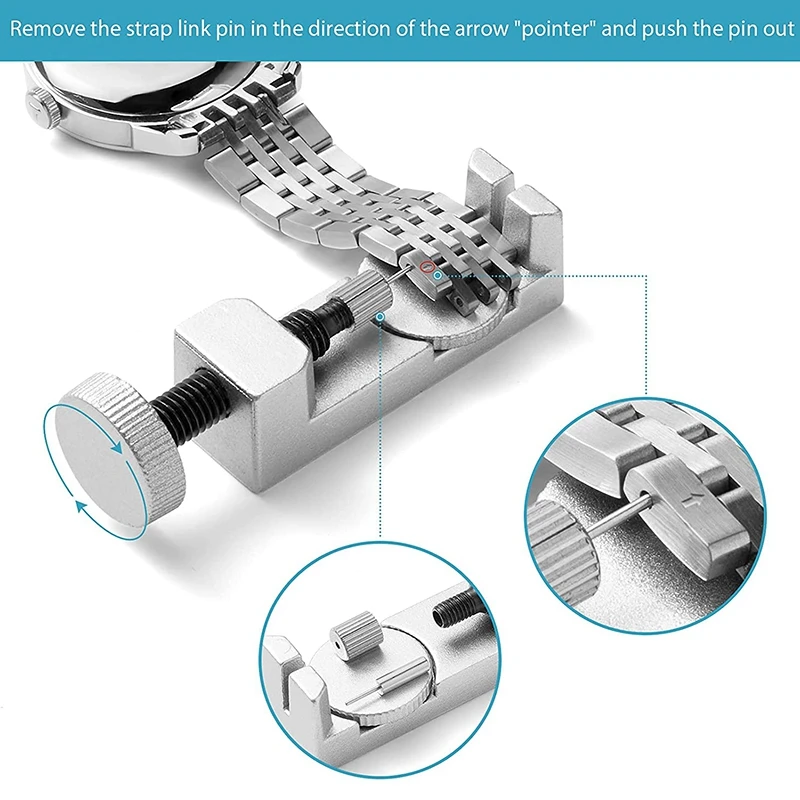 Remove the strap link pin in the direction of the arrow "pointer" and push the pin out