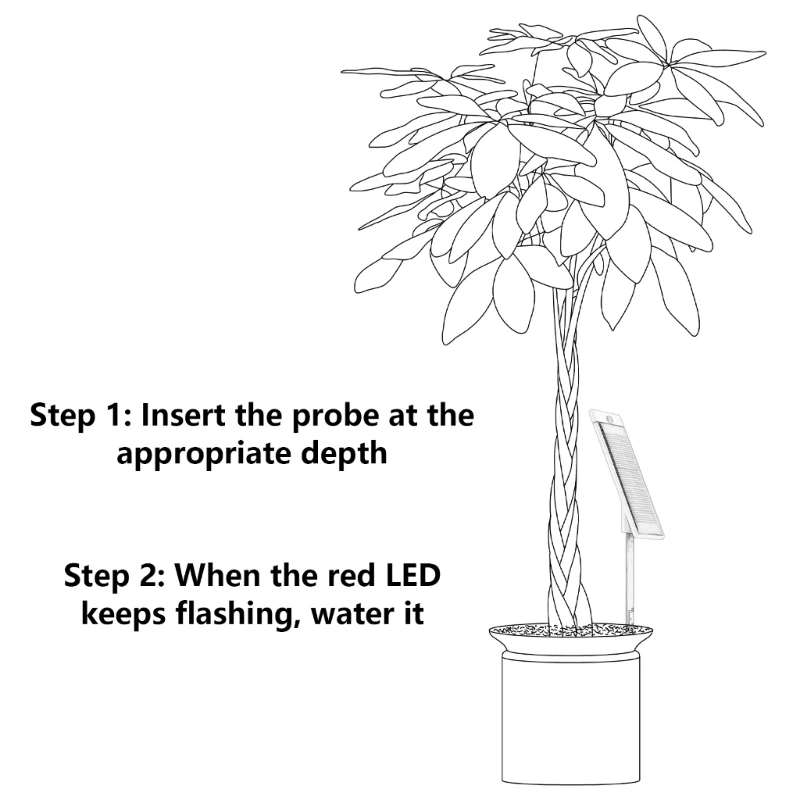 Step 1: Insert the probe at the appropriate depth

Step 2: When the red LED keeps flashing, water it