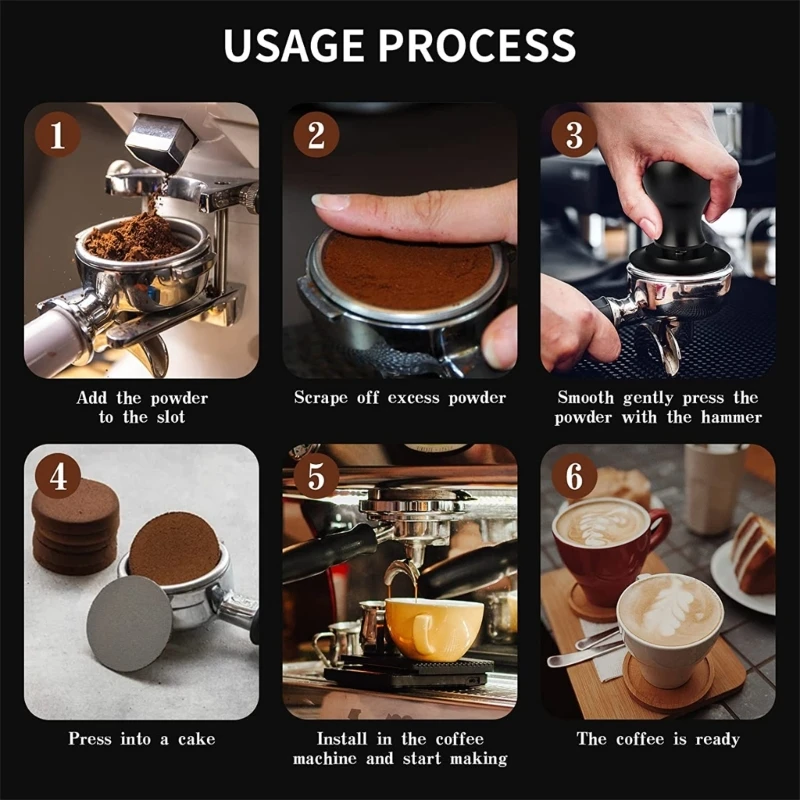 USAGE PROCESS

1

Add the powder to the slot

2

Scrape off excess powder

3

Smooth gently press the powder with the hammer

4

Press into a cake

5

Install in the coffee machine and start making

6

The coffee is ready