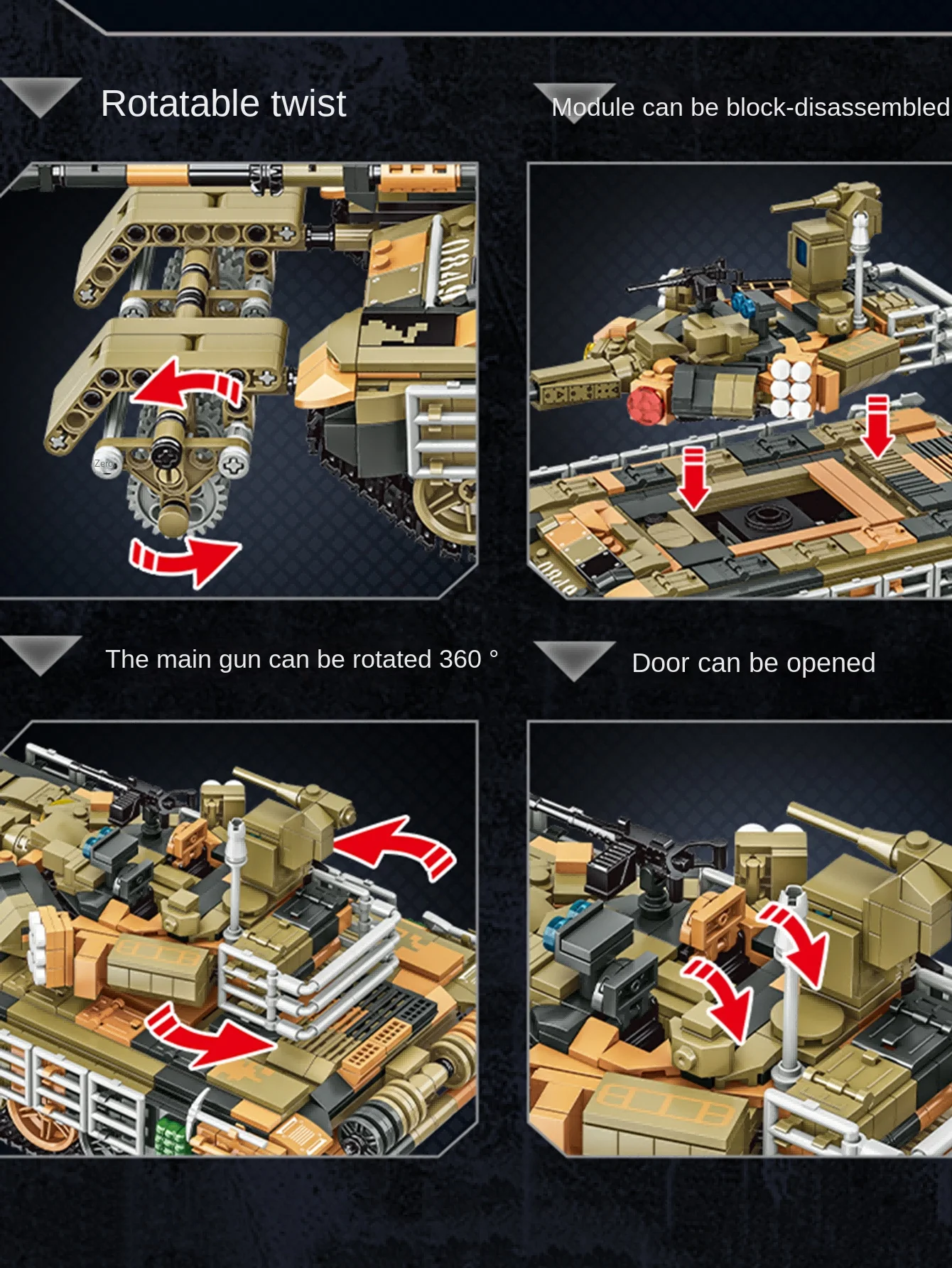 Rotatable twist

Module can be block-disassembled

Zero

The main gun can be rotated 360 °

Door can be opened