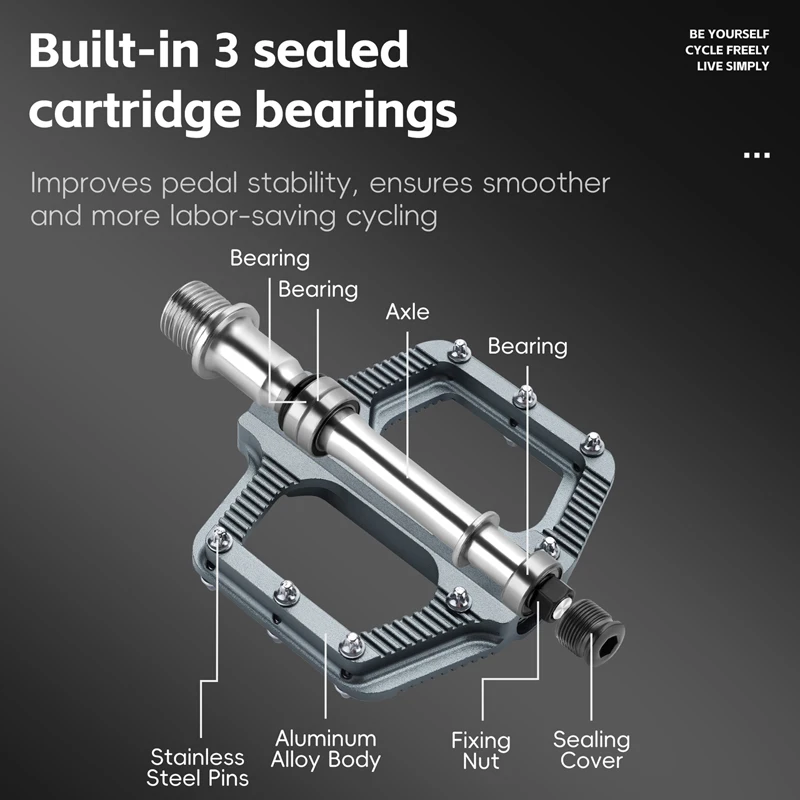 Built-in 3 sealed cartridge bearings

BE YOURSELF
CYCLE FREELY
LIVE SIMPLY

...

Improves pedal stability, ensures smoother and more labor-saving cycling

Bearing
Bearing
Axle
Bearing

Stainless Steel Pins
Aluminum Alloy Body
Fixing Nut
Sealing Cover