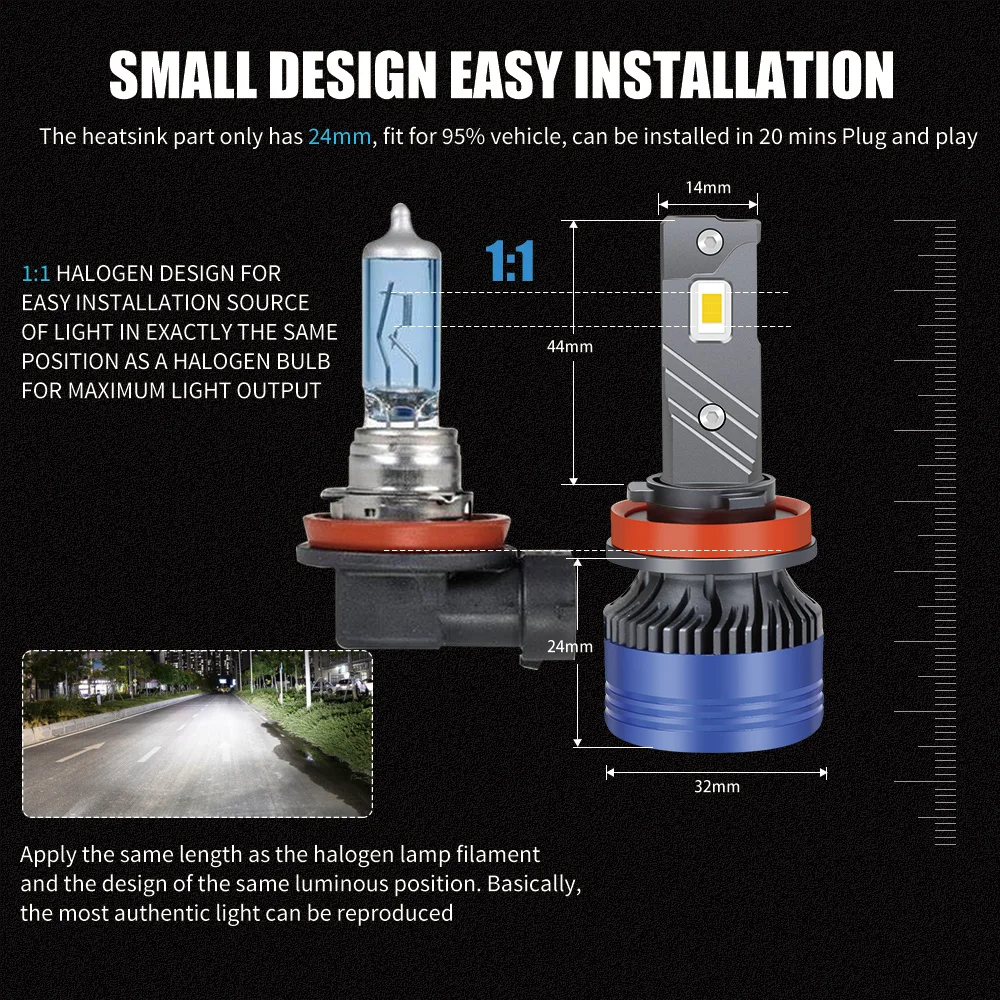 SMALL DESIGN EASY INSTALLATION

The heatsink part only has 24mm, fit for 95% vehicle, can be installed in 20 mins Plug and play

1:1 HALOGEN DESIGN FOR EASY INSTALLATION SOURCE OF LIGHT IN EXACTLY THE SAME POSITION AS A HALOGEN BULB FOR MAXIMUM LIGHT OUTPUT

1:1

14mm

44mm

24mm

32mm

Apply the same length as the halogen lamp filament and the design of the same luminous position. Basically, the most authentic light can be reproduced