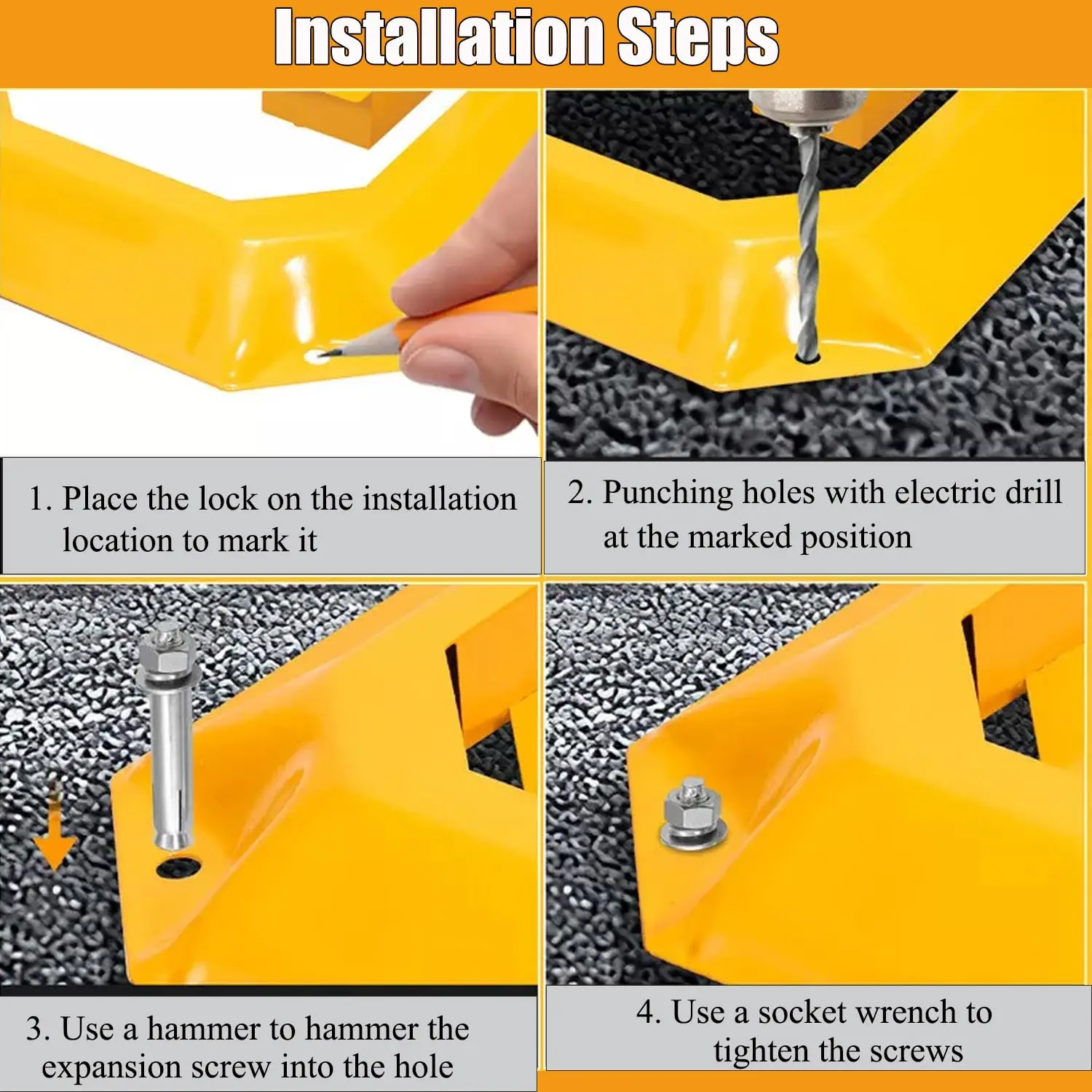 Installation Steps

1. Place the lock on the installation location to mark it

2. Punching holes with electric drill at the marked position

3. Use a hammer to hammer the expansion screw into the hole

4. Use a socket wrench to tighten the screws