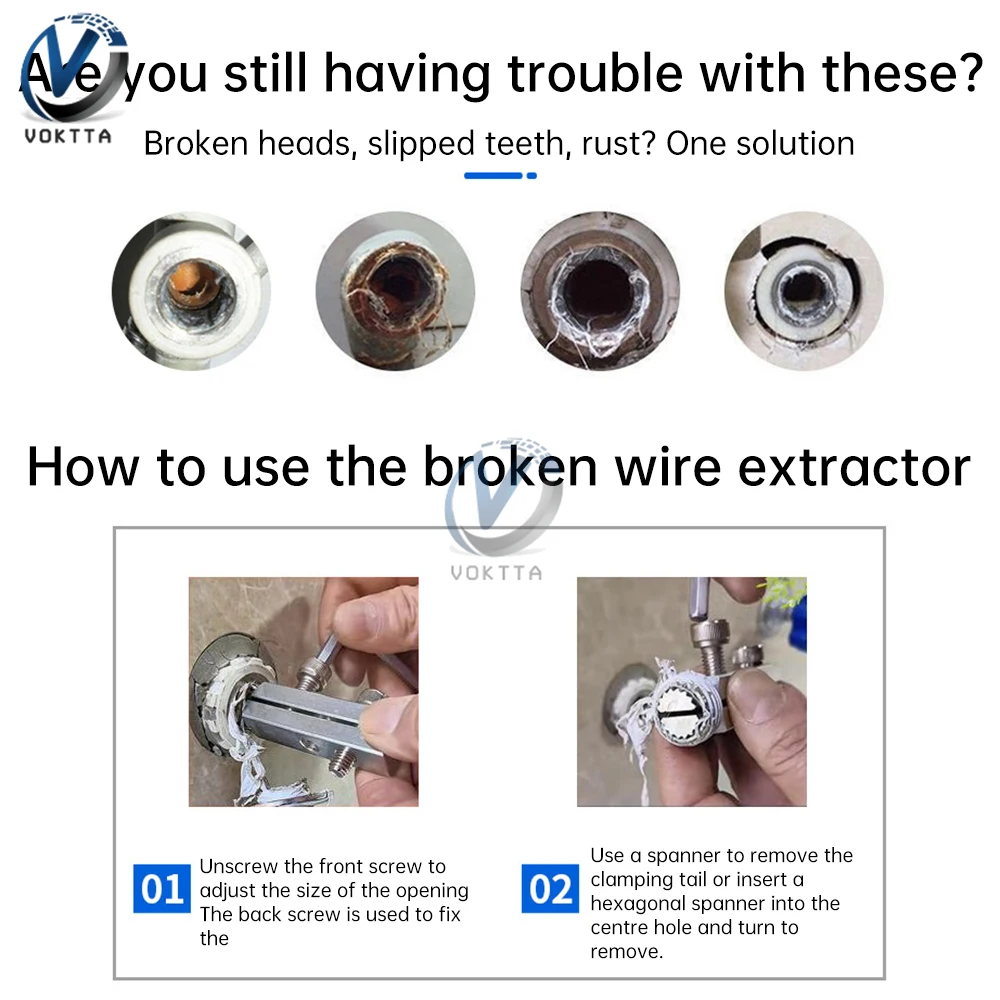 VOKTTA

Are you still having trouble with these?

Broken heads, slipped teeth, rust? One solution

How to use the broken wire extractor

VOKTTA

01 Unscrew the front screw to adjust the size of the opening The back screw is used to fix the

02 Use a spanner to remove the clamping tail or insert a hexagonal spanner into the centre hole and turn to remove.