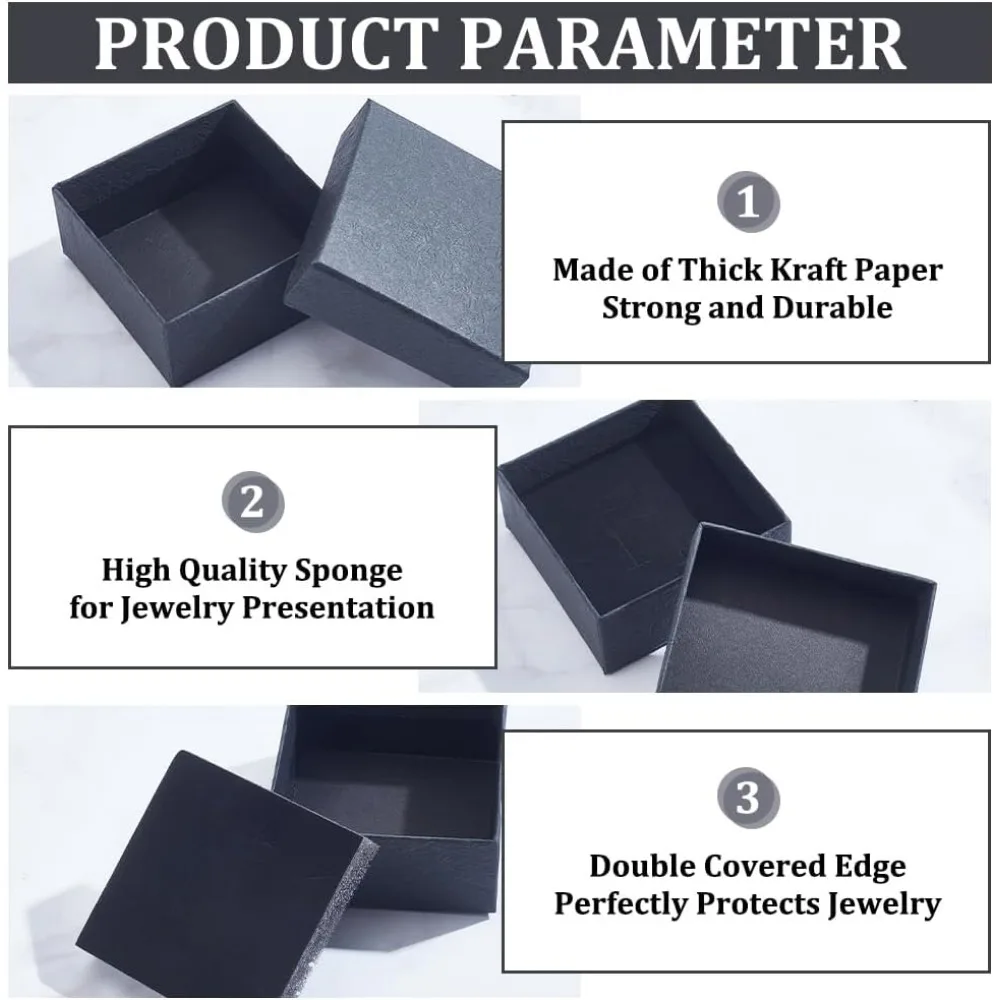 PRODUCT PARAMETER

1

Made of Thick Kraft Paper
Strong and Durable

2

High Quality Sponge
for Jewelry Presentation

3

Double Covered Edge
Perfectly Protects Jewelry