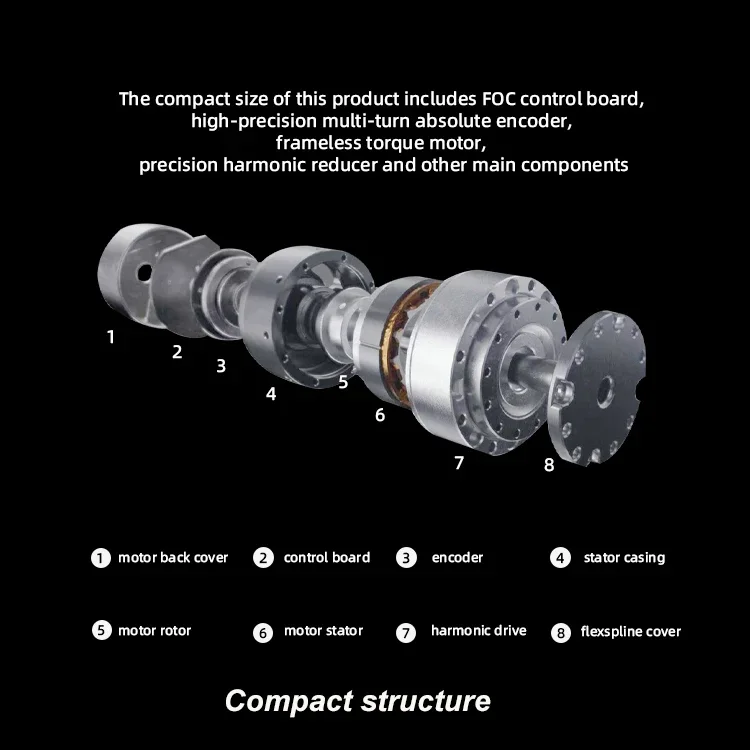 The compact size of this product includes FOC control board, high-precision multi-turn absolute encoder, frameless torque motor, precision harmonic reducer and other main components

1
2
3
4
5
6
7
8

1 motor back cover
2 control board
3 encoder
4 stator casing

5 motor rotor
6 motor stator
7 harmonic drive
8 flexspline cover

Compact structure