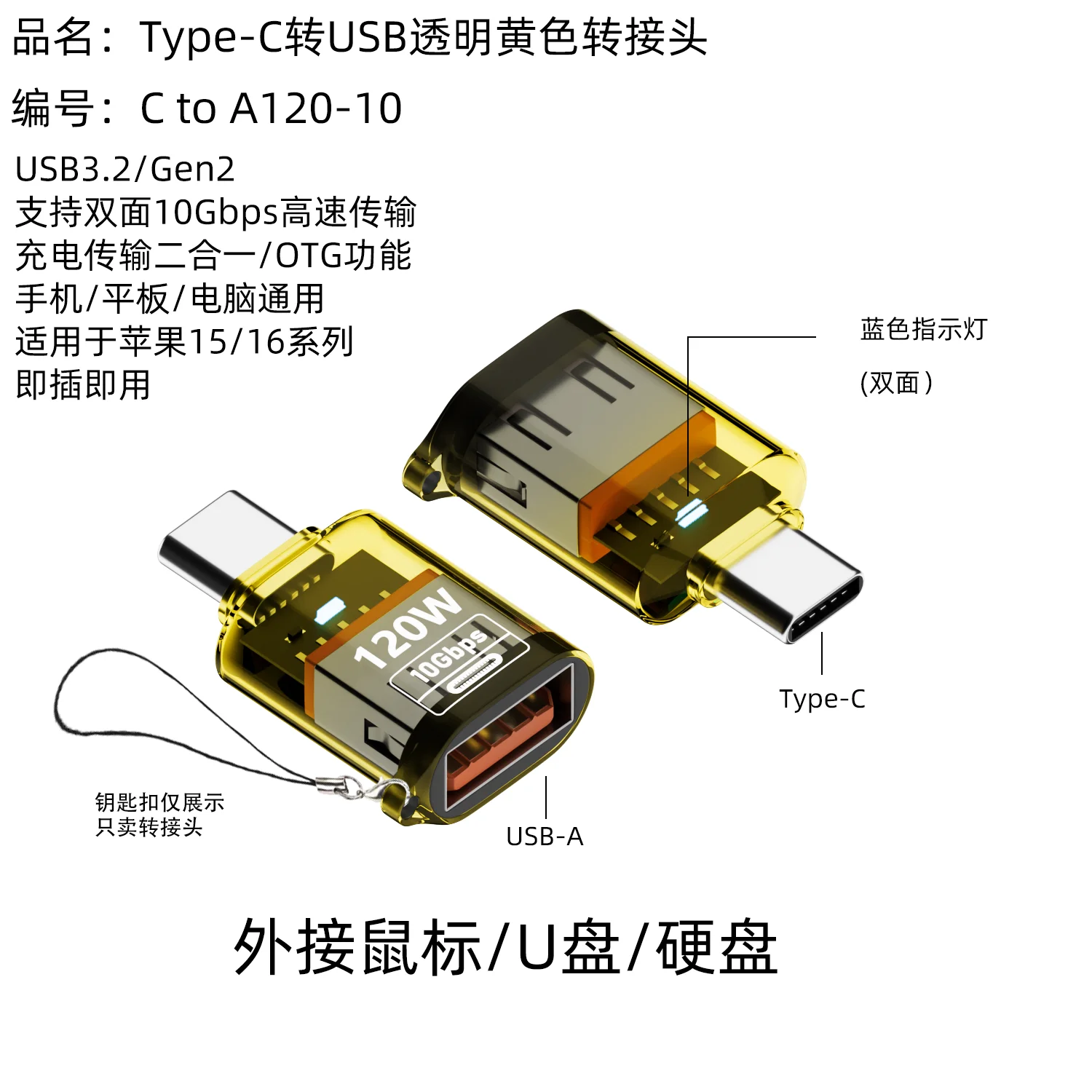 品名：Type-C转USB透明黄色转接头

编号：C to A120-10

USB3.2/Gen2
支持双面10Gbps高速传输
充电传输二合一/OTG功能
手机/平板/电脑通用
适用于苹果15/16系列
即插即用

蓝色指示灯
(双面)

120W
10Gbps

Type-C

钥匙扣仅展示
只卖转接头

USB-A

外接鼠标/U盘/硬盘