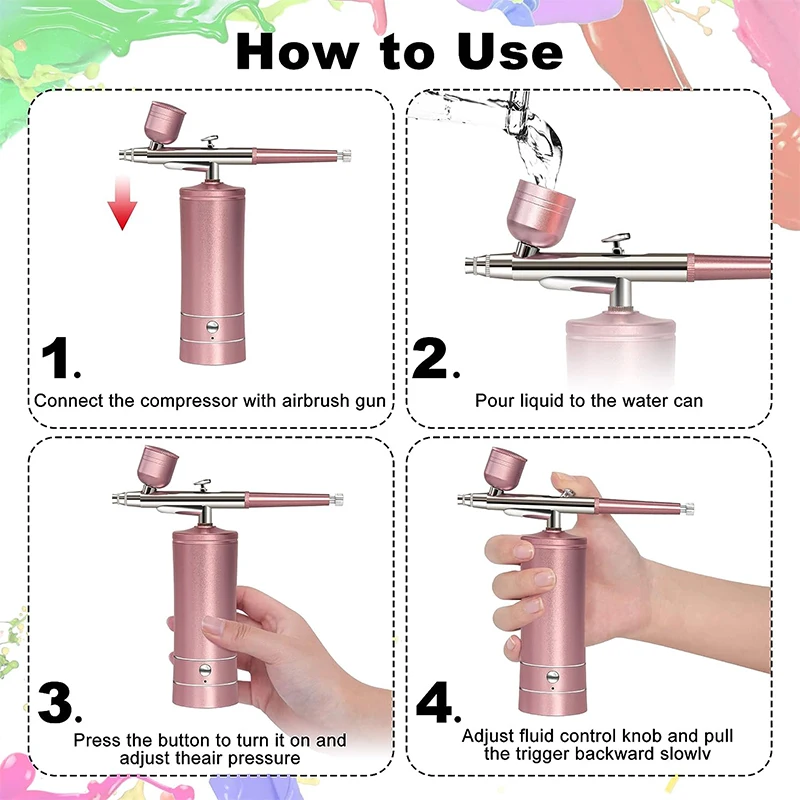 How to Use

1.
Connect the compressor with airbrush gun

2.
Pour liquid to the water can

3.
Press the button to turn it on and adjust theair pressure

4.
Adjust fluid control knob and pull the trigger backward slowlv